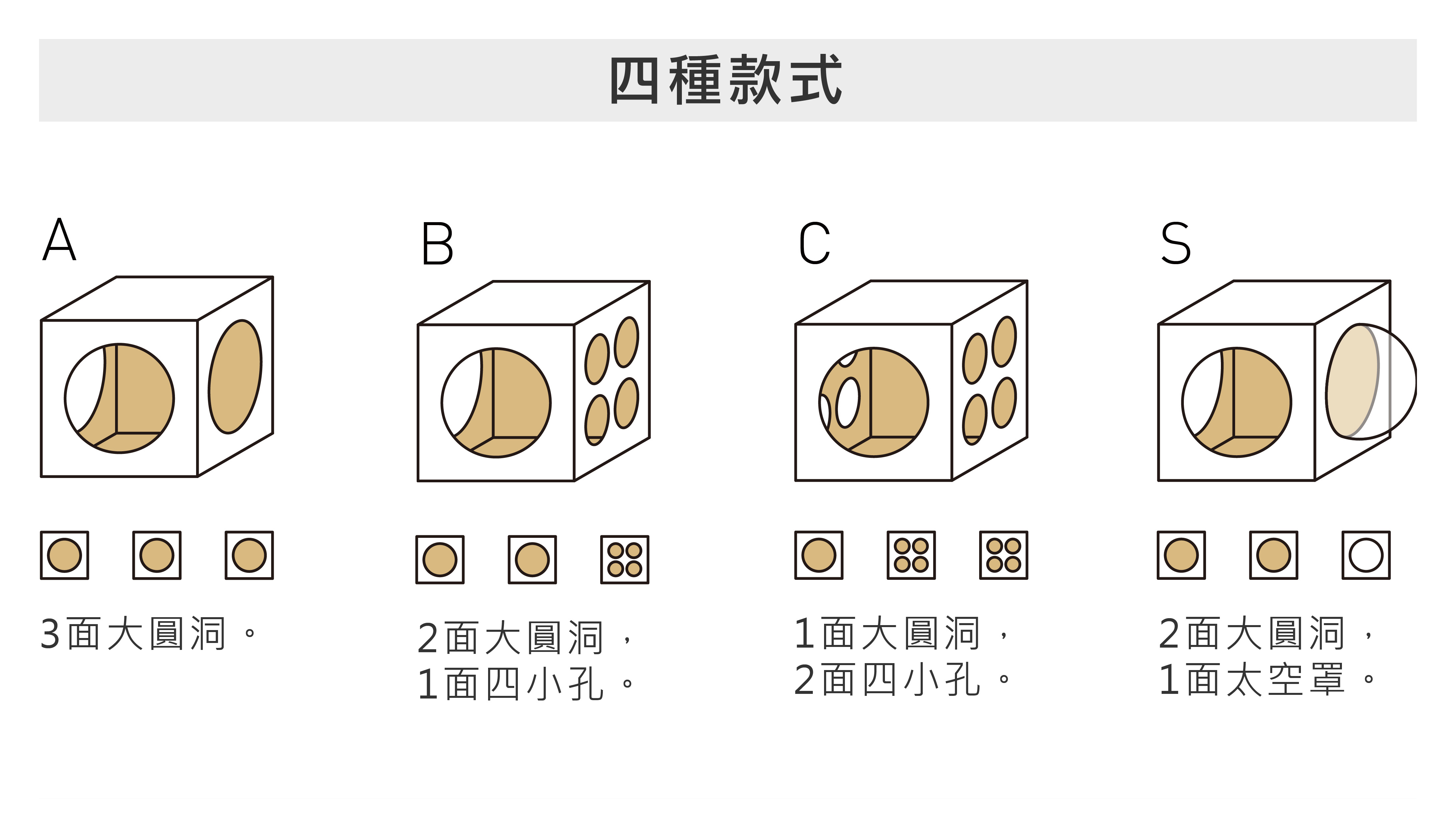 四種款式

A

3面大圓洞。

B

2面大圓洞，
1面四小孔。

C

1面大圓洞，
2面四小孔。

S

2面大圓洞，
1面太空罩。