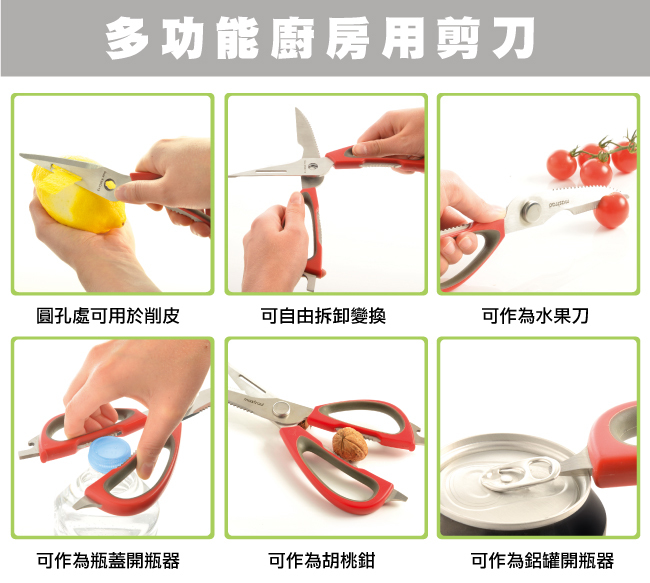 多功能廚房用剪刀

圓孔處可用於削皮

可自由拆卸變換

可作為水果刀

可作為瓶蓋開瓶器

可作為胡桃鉗

可作為鋁罐開瓶器