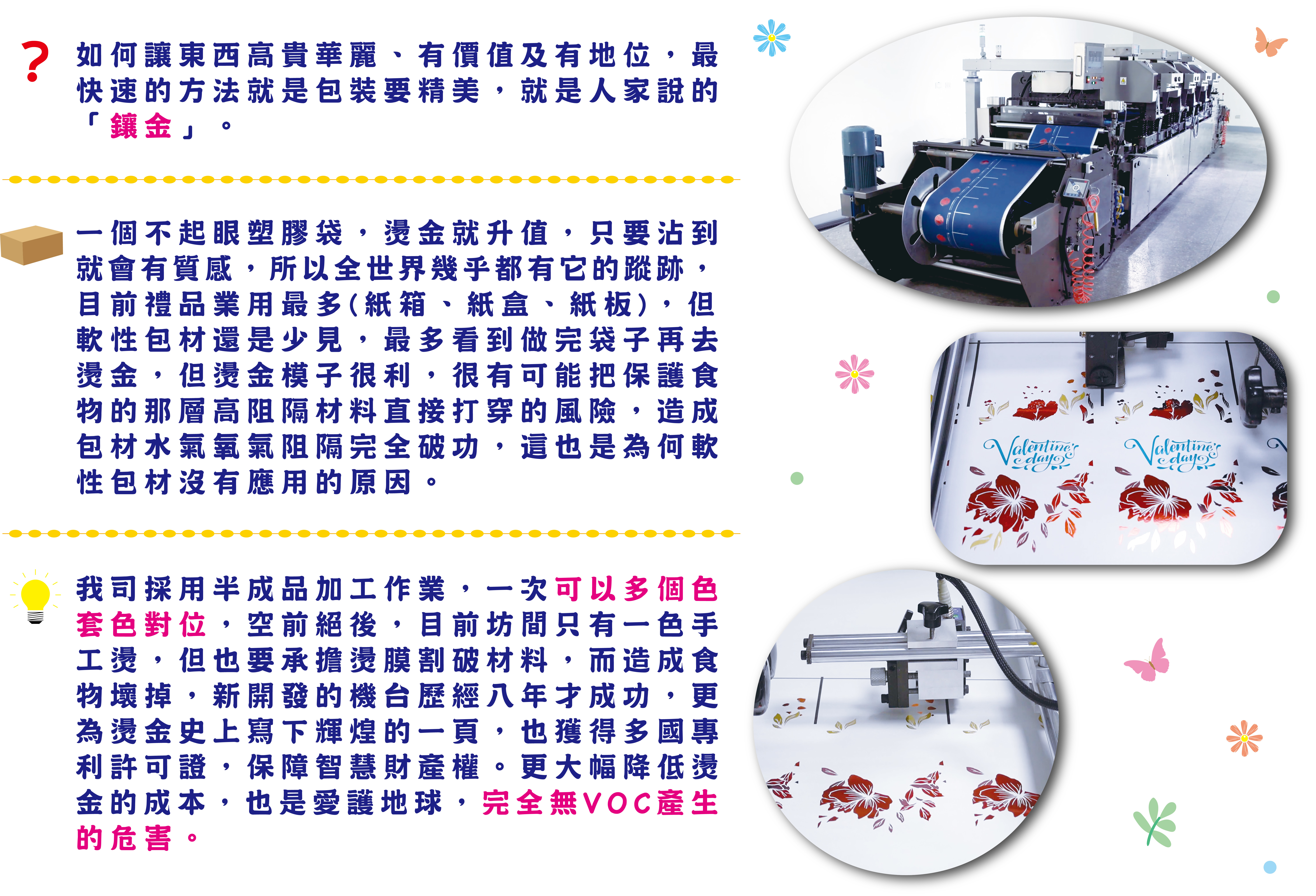 ?

如何讓東西高貴華麗、有價值及有地位，最快速的方法就是包裝要精美，就是人家說的「鑲金」。

一個不起眼塑膠袋，燙金就升值，只要沾到就會有質感，所以全世界幾乎都有它的蹤跡，目前禮品業用最多(紙箱、紙盒、紙板)，但軟性包材還是少見，最多看到做完袋子再去燙金，但燙金模子很利，很有可能把保護食物的那層高阻隔材料直接打穿的風險，造成包材水氣氧氣阻隔完全破功，這也是為何軟性包材沒有應用的原因。

我司採用半成品加工作業，一次可以多個色套色對位，空前絕後，目前坊間只有一色手工燙，但也要承擔燙膜割破材料，而造成食物壞掉，新開發的機台歷經八年才成功，更為燙金史上寫下輝煌的一頁，也獲得多國專利許可證，保障智慧財產權。更大幅降低燙金的成本，也是愛護地球，完全無VOC產生的危害。

Valentine's day

Valentine's day