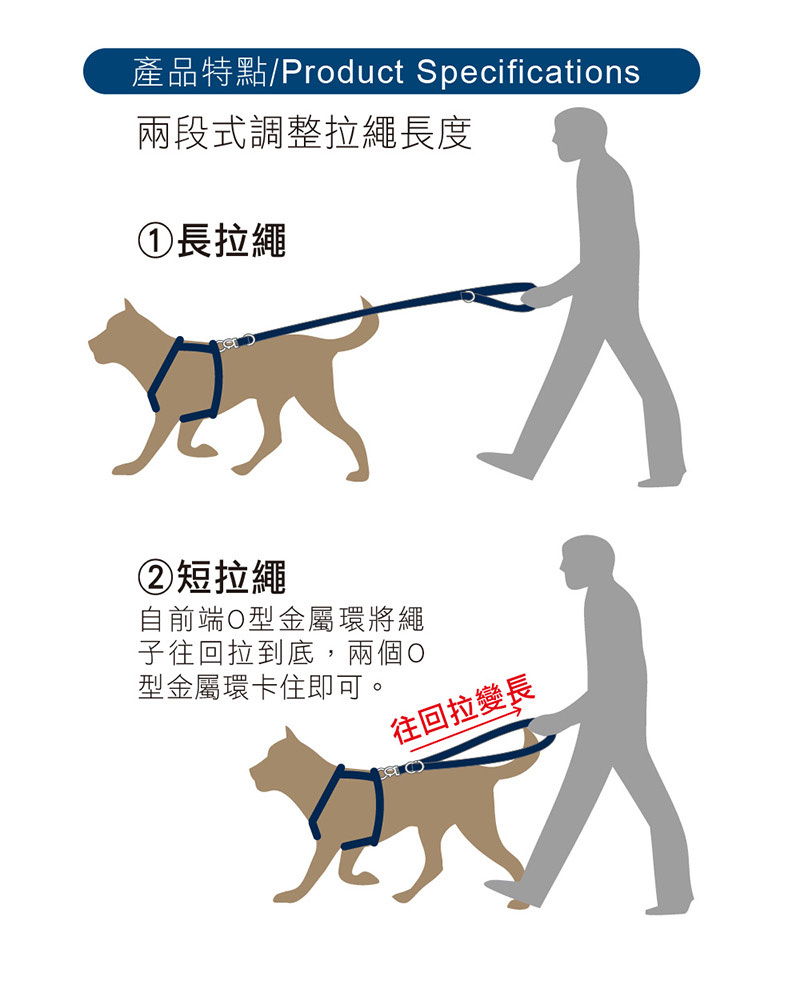 產品特點/Product Specifications

兩段式調整拉繩長度

①長拉繩

②短拉繩

自前端O型金屬環將繩子往回拉到底，兩個O型金屬環卡住即可。

往回拉變長