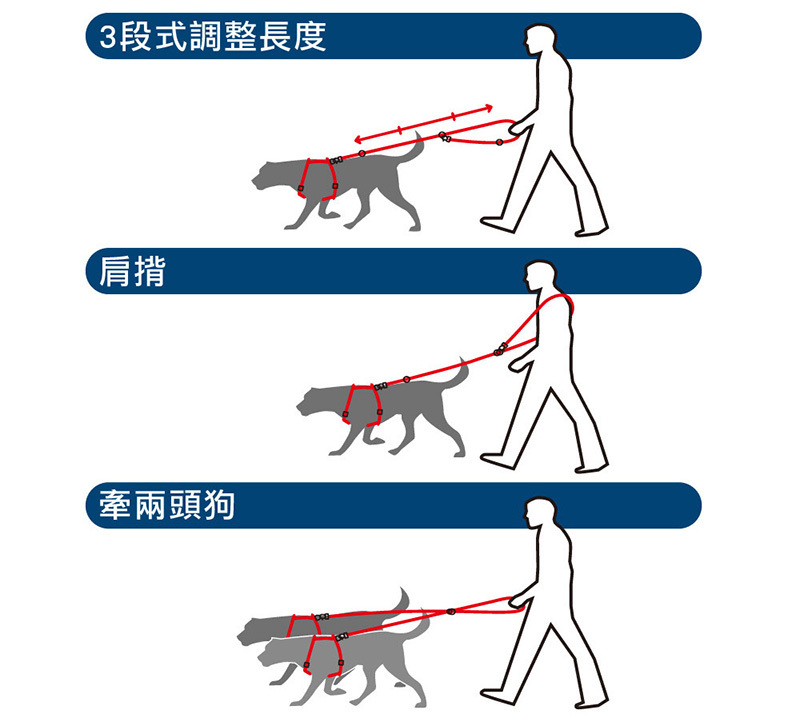 3段式調整長度

肩揹

牽兩頭狗