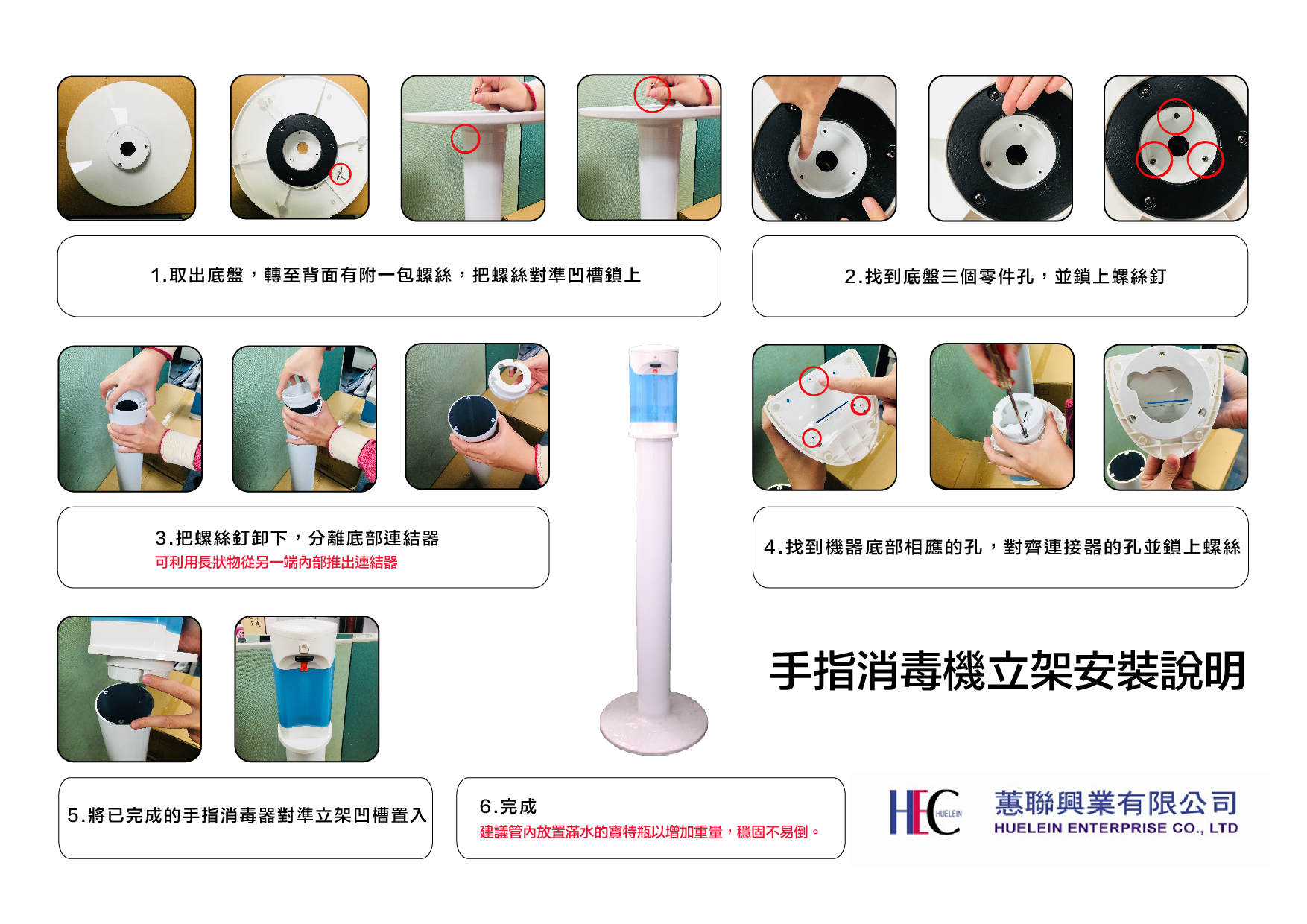 1.取出底盤，轉至背面有附一包螺絲，把螺絲對準凹槽鎖上

2.找到底盤三個零件孔，並鎖上螺絲釘

3.把螺絲釘卸下，分離底部連結器
可利用長狀物從另一端內部推出連結器

4.找到機器底部相應的孔，對齊連接器的孔並鎖上螺絲

手指消毒機立架安裝說明

5.將已完成的手指消毒器對準立架凹槽置入

6.完成
建議管內放置滿水的寶特瓶以增加重量，穩固不易倒。

HEC HUELEIN
蕙聯興業有限公司
HUELEIN ENTERPRISE CO., LTD