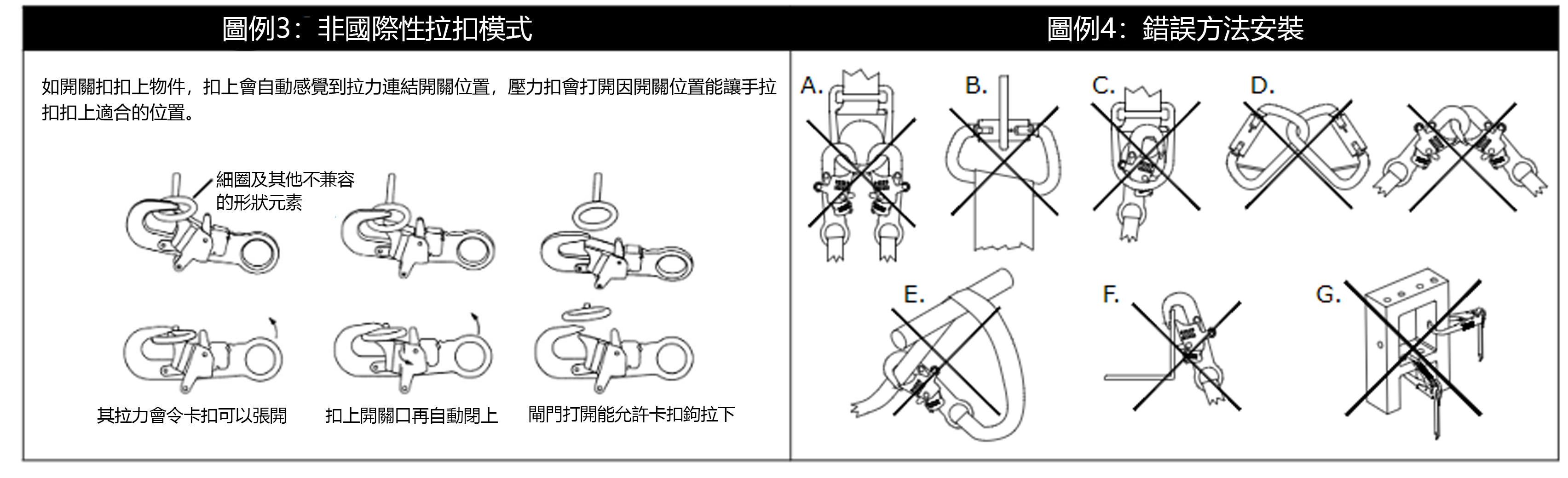 圖例3：非國際性拉扣模式

如開關扣扣上物件，扣上會自動感覺到拉力連結開關位置，壓力扣會打開因開關位置能讓手拉扣扣上適合的位置。

細圈及其他不兼容的形狀元素

其拉力會令卡扣可以張開

扣上開關口再自動閉上

閘門打開能允許卡扣鉤拉下

圖例4：錯誤方法安裝

A.

B.

C.

D.

E.

F.

G.