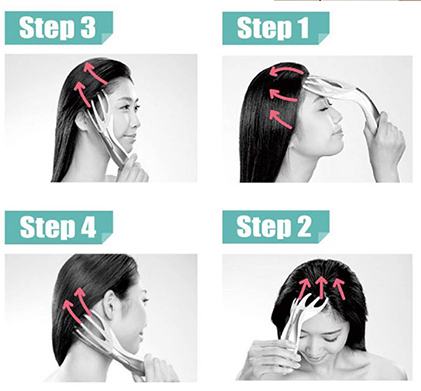 Step 3

Step 1

Step 4

Step 2