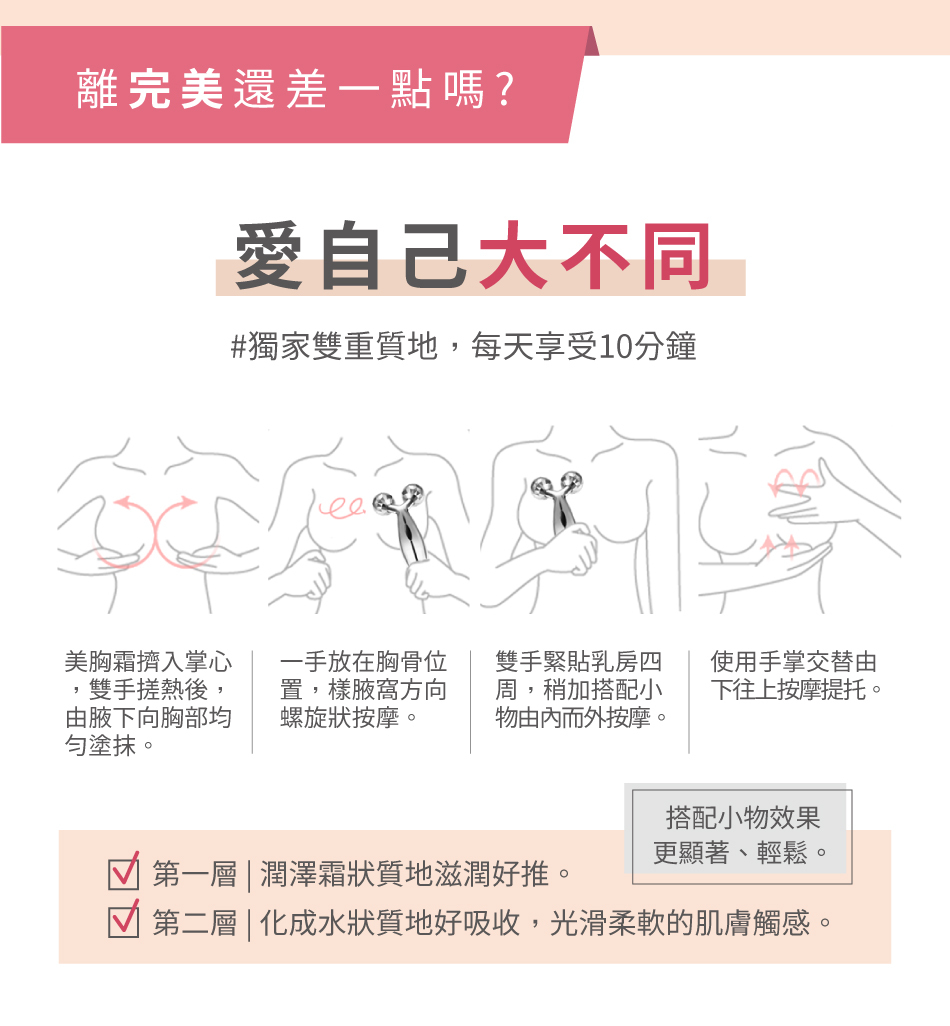 離完美還差一點嗎？

愛自己大不同

#獨家雙重質地，每天享受10分鐘

美胸霜擠入掌心，雙手搓熱後，由腋下向胸部均勻塗抹。

一手放在胸骨位置，樣腋窩方向螺旋狀按摩。

雙手緊貼乳房四周，稍加搭配小物由內而外按摩。

使用手掌交替由下往上按摩提托。

搭配小物效果更顯著、輕鬆。

第一層 | 潤澤霜狀質地滋潤好推。
第二層 | 化成水狀質地好吸收，光滑柔軟的肌膚觸感。