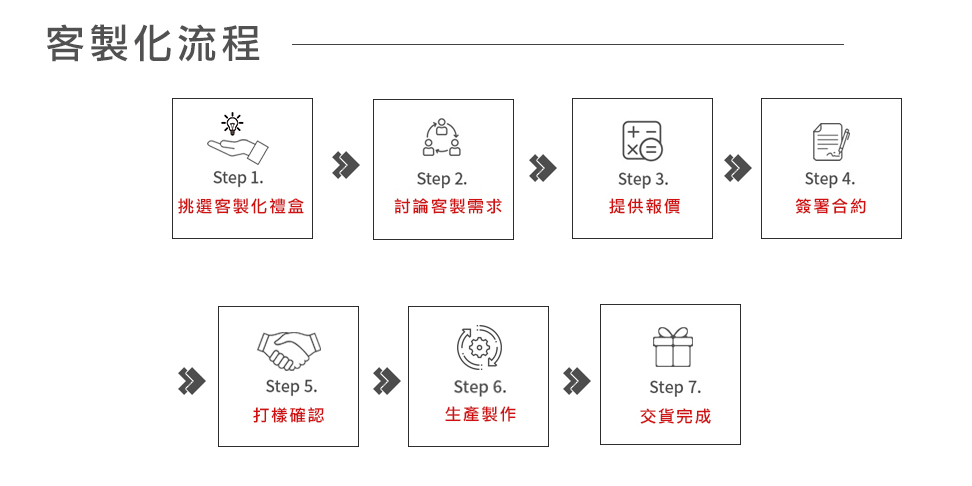 客製化流程

Step 1.
挑選客製化禮盒

Step 2.
討論客製需求

Step 3.
提供報價

Step 4.
簽署合約

Step 5.
打樣確認

Step 6.
生產製作

Step 7.
交貨完成