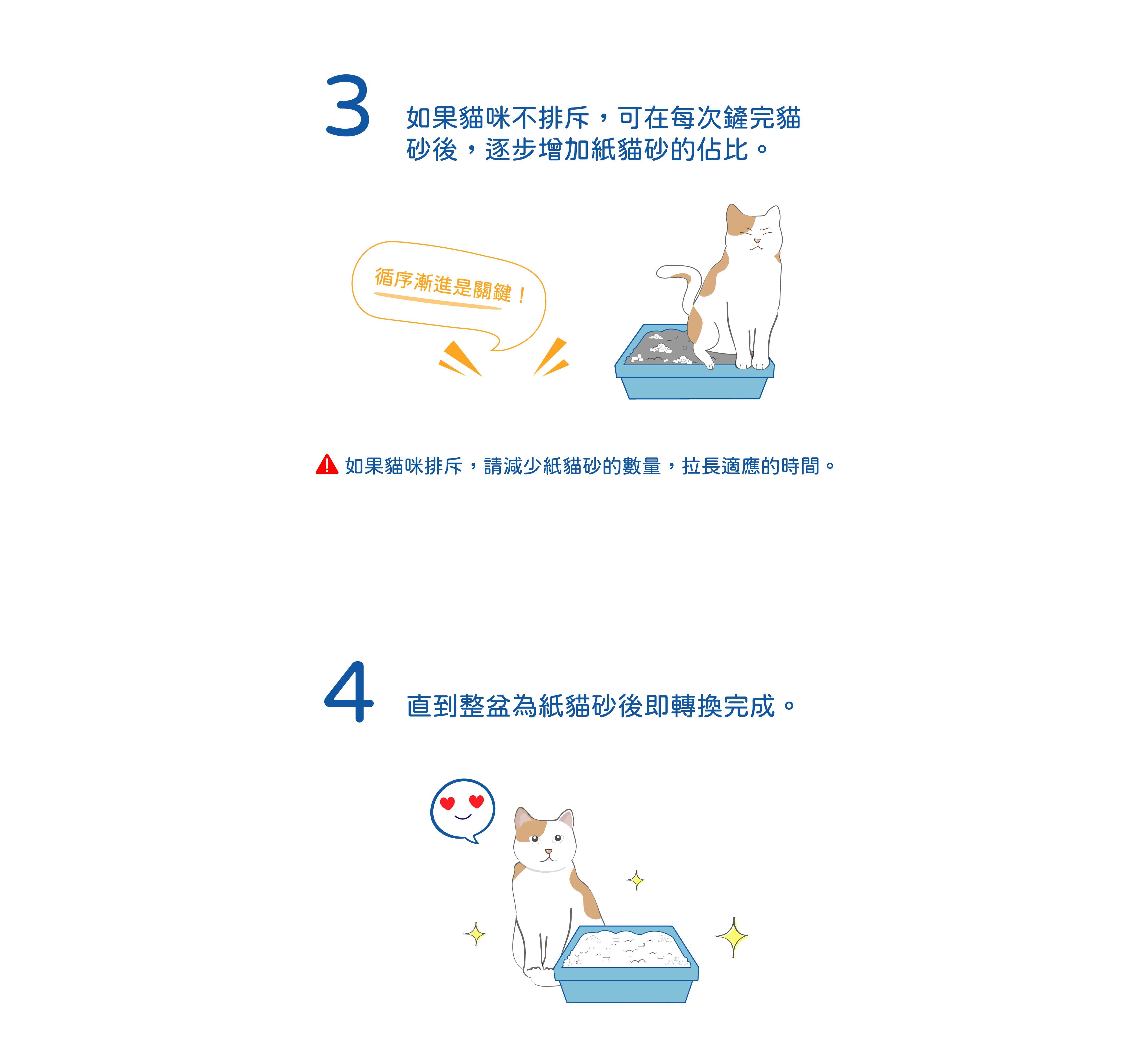 3 如果貓咪不排斥，可在每次鏟完貓砂後，逐步增加紙貓砂的佔比。

循序漸進是關鍵！

如果貓咪排斥，請減少紙貓砂的數量，拉長適應的時間。

4 直到整盆為紙貓砂後即轉換完成。