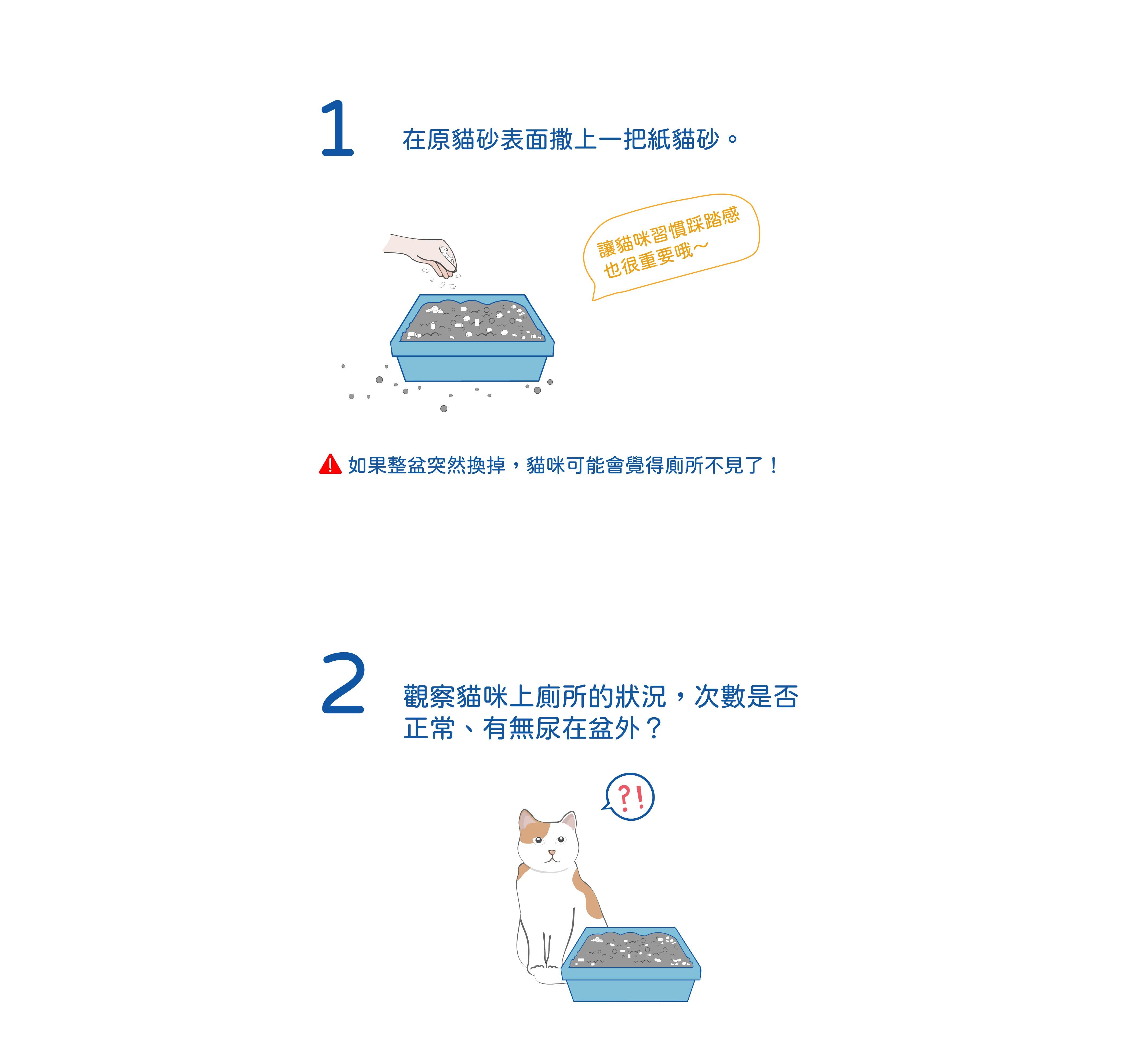 1

在原貓砂表面撒上一把紙貓砂。

讓貓咪習慣踩踏感也很重要哦～

如果整盆突然換掉，貓咪可能會覺得廁所不見了！

2

觀察貓咪上廁所的狀況，次數是否正常、有無尿在盆外？

?!