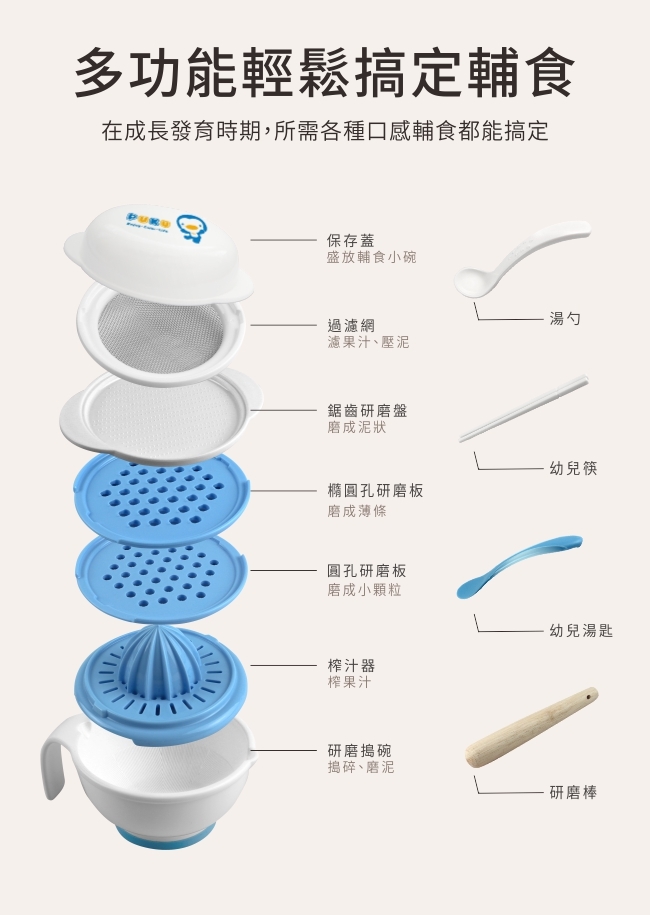 多功能輕鬆搞定輔食

在成長發育時期，所需各種口感輔食都能搞定

PUKU

保存蓋
盛放輔食小碗

過濾網
濾果汁、壓泥

鋸齒研磨盤
磨成泥狀

橢圓孔研磨板
磨成薄條

圓孔研磨板
磨成小顆粒

榨汁器
榨果汁

研磨搗碗
搗碎、磨泥

湯勺

幼兒筷

幼兒湯匙

研磨棒