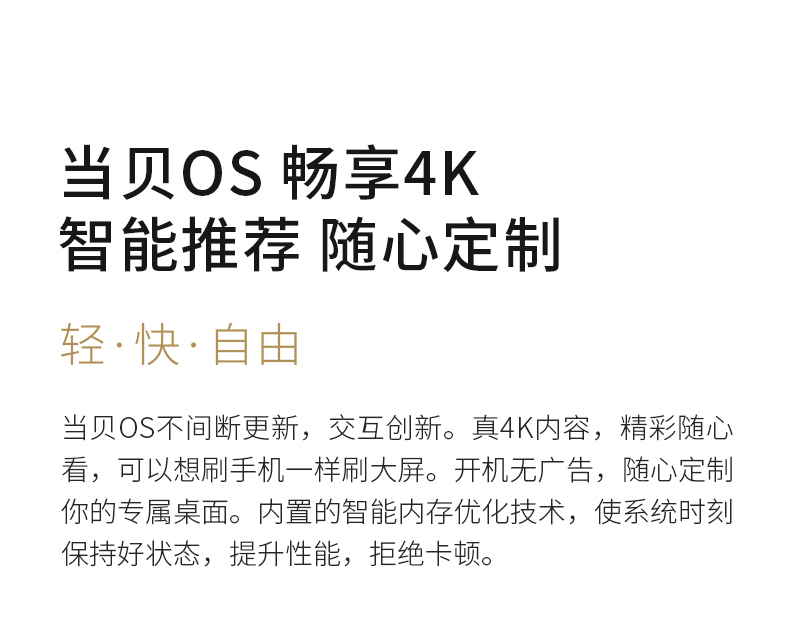 当贝OS 畅享4K
智能推荐 随心定制

轻·快·自由

当贝OS不间断更新，交互创新。真4K内容，精彩随心看，可以想刷手机一样刷大屏。开机无广告，随心定制你的专属桌面。内置的智能内存优化技术，使系统时刻保持好状态，提升性能，拒绝卡顿。