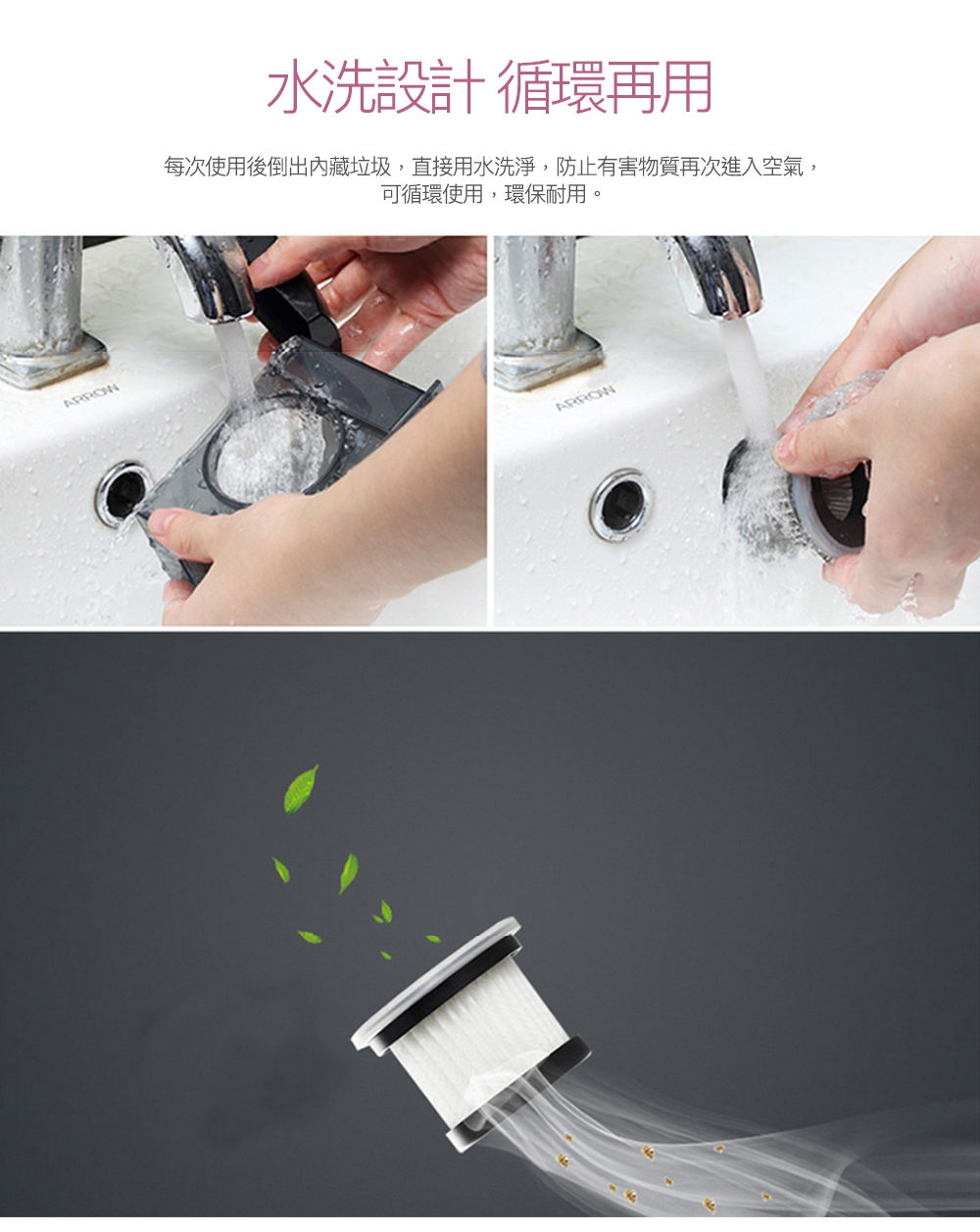 水洗設計 循環再用

每次使用後倒出內藏垃圾，直接用水洗淨，防止有害物質再次進入空氣，可循環使用，環保耐用。

ARROW

ARROW