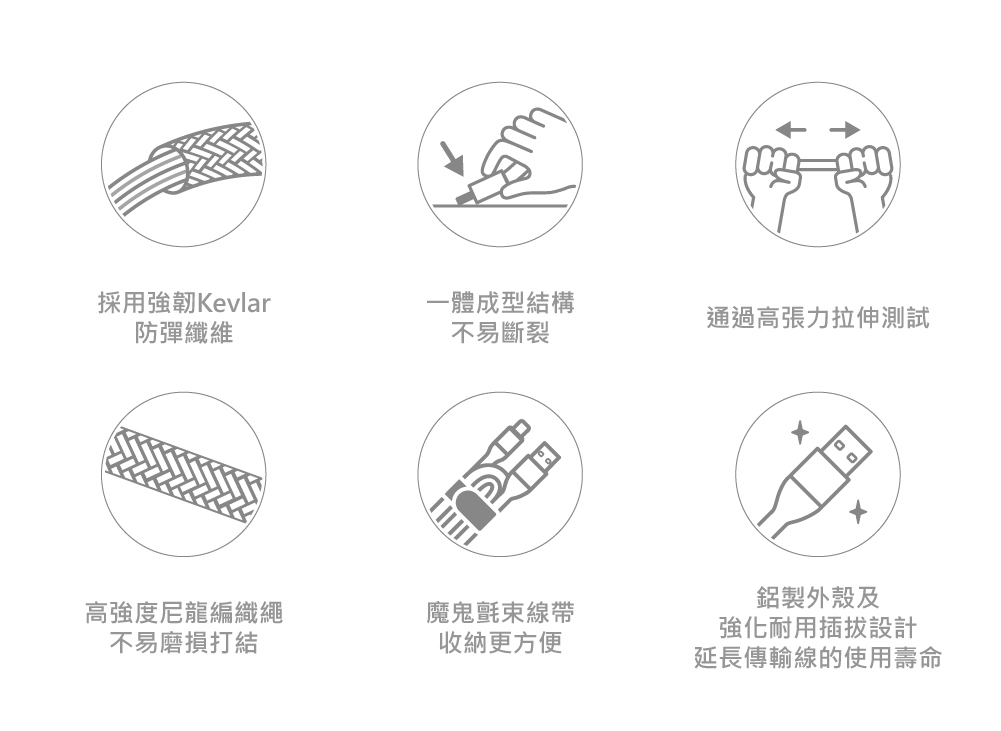 採用強韌Kevlar
防彈纖維

一體成型結構
不易斷裂

通過高張力拉伸測試

高強度尼龍編織繩
不易磨損打結

魔鬼氈束線帶
收納更方便

鋁製外殼及
強化耐用插拔設計
延長傳輸線的使用壽命