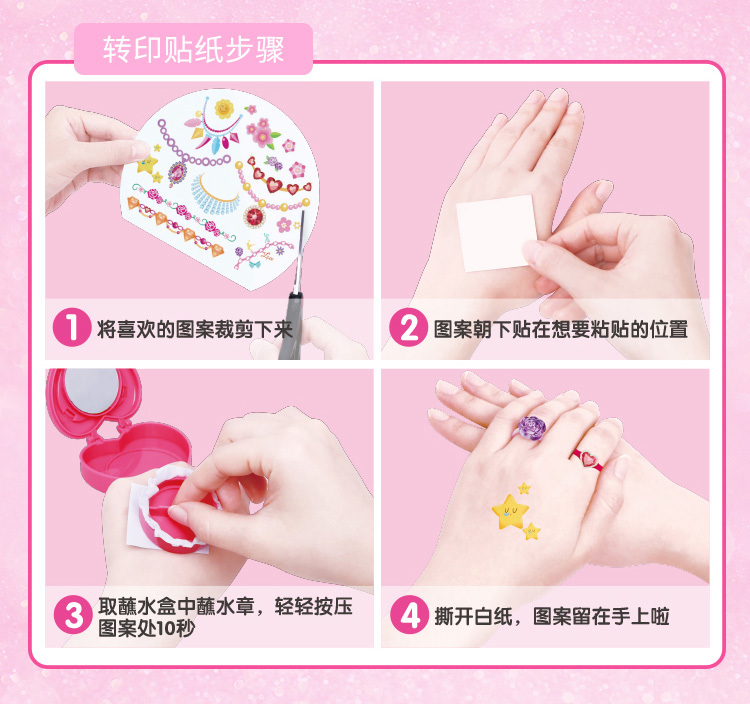 转印贴纸步骤

1 将喜欢的图案裁剪下来

2 图案朝下贴在想要粘贴的位置

3 取蘸水盒中蘸水章，轻轻按压图案处10秒

4 撕开白纸，图案留在手上啦