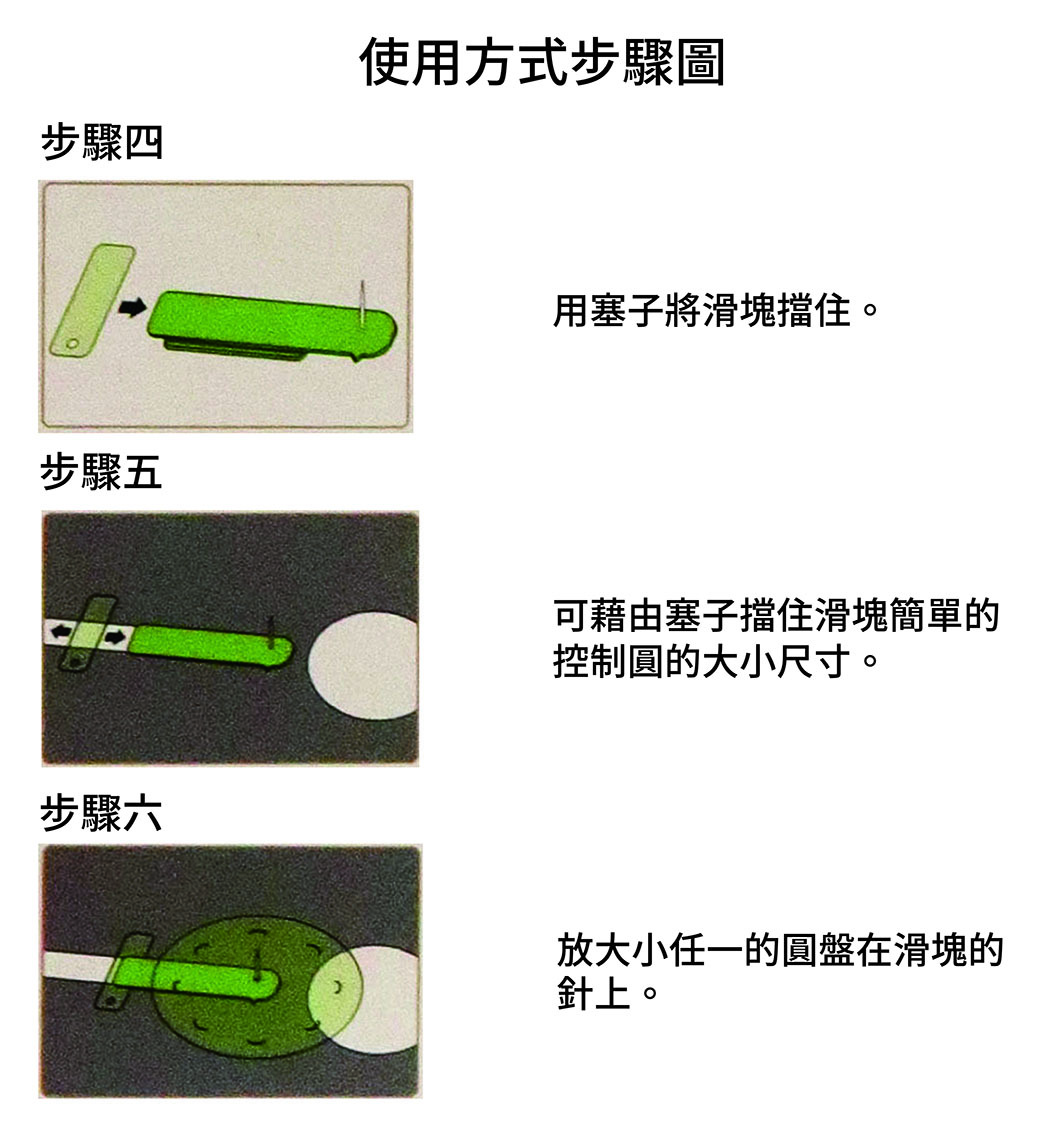 使用方式步驟圖

步驟四

用塞子將滑塊擋住。

步驟五

可藉由塞子擋住滑塊簡單的控制圓的大小尺寸。

步驟六

放大小任一的圓盤在滑塊的針上。