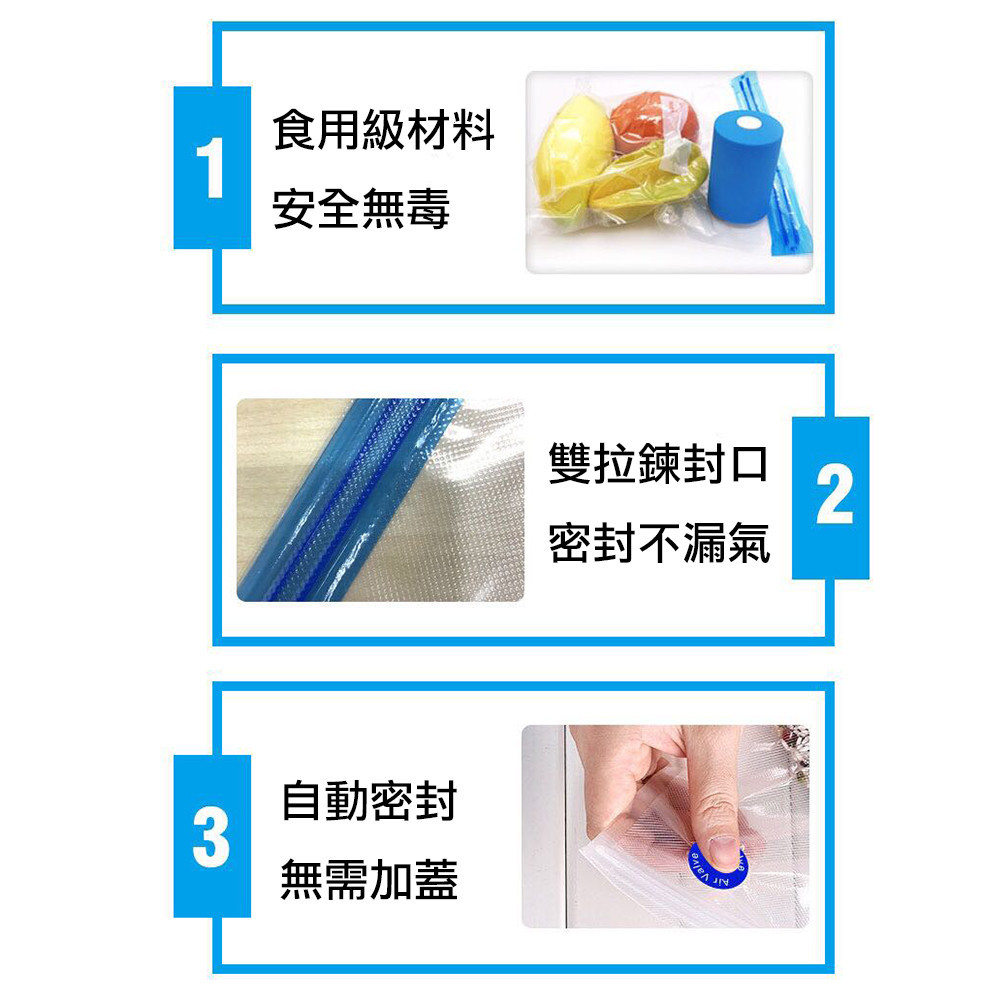 1

食用級材料

安全無毒

雙拉鍊封口

密封不漏氣

2

3

自動密封

無需加蓋

Air Valve