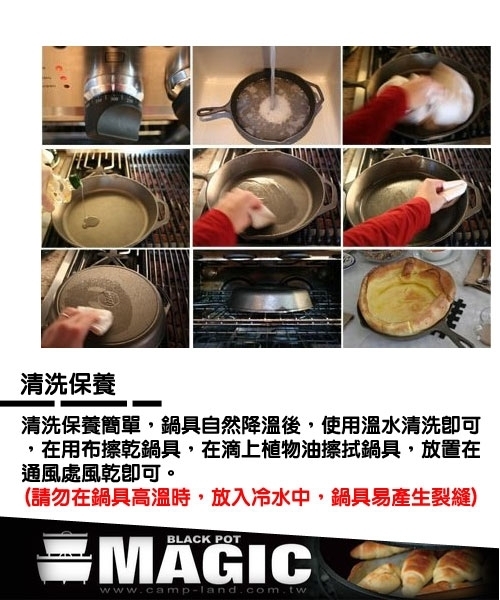 清洗保養

清洗保養簡單，鍋具自然降溫後，使用溫水清洗即可，在用布擦乾鍋具，在滴上植物油擦拭鍋具，放置在通風處風乾即可。
(請勿在鍋具高溫時，放入冷水中，鍋具易產生裂縫)

BLACK POT
MAGIC
www.camp-land.com.tw