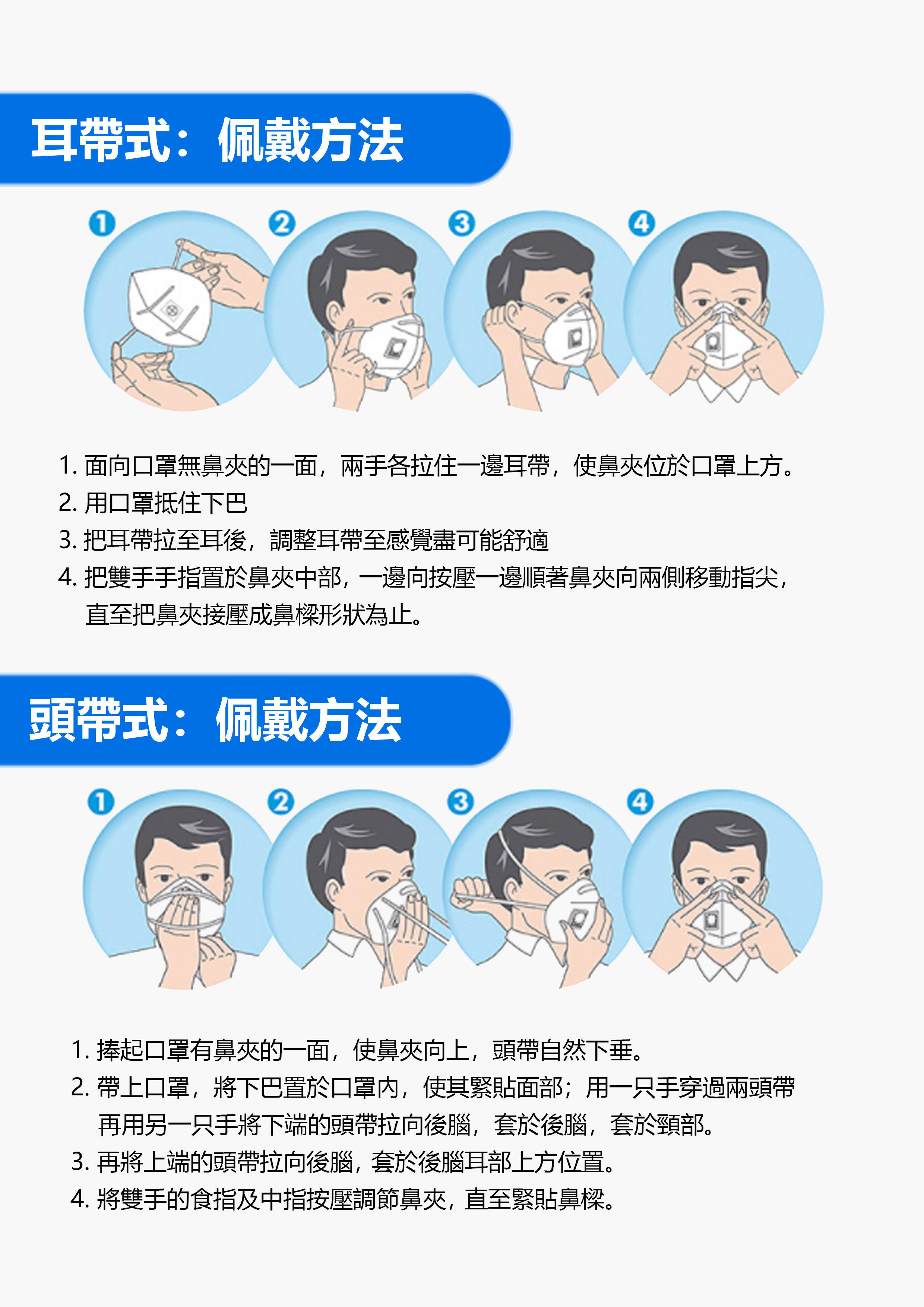 耳帶式：佩戴方法

1
2
3
4

1. 面向口罩無鼻夾的一面，兩手各拉住一邊耳帶，使鼻夾位於口罩上方。
2. 用口罩抵住下巴
3. 把耳帶拉至耳後，調整耳帶至感覺盡可能舒適
4. 把雙手手指置於鼻夾中部，一邊向按壓一邊順著鼻夾向兩側移動指尖，直至把鼻夾接壓成鼻樑形狀為止。

頭帶式：佩戴方法

1
2
3
4

1. 捧起口罩有鼻夾的一面，使鼻夾向上，頭帶自然下垂。
2. 帶上口罩，將下巴置於口罩內，使其緊貼面部；用一只手穿過兩頭帶再用另一只手將下端的頭帶拉向後腦，套於後腦，套於頸部。
3. 再將上端的頭帶拉向後腦，套於後腦耳部上方位置。
4. 將雙手的食指及中指按壓調節鼻夾，直至緊貼鼻樑。