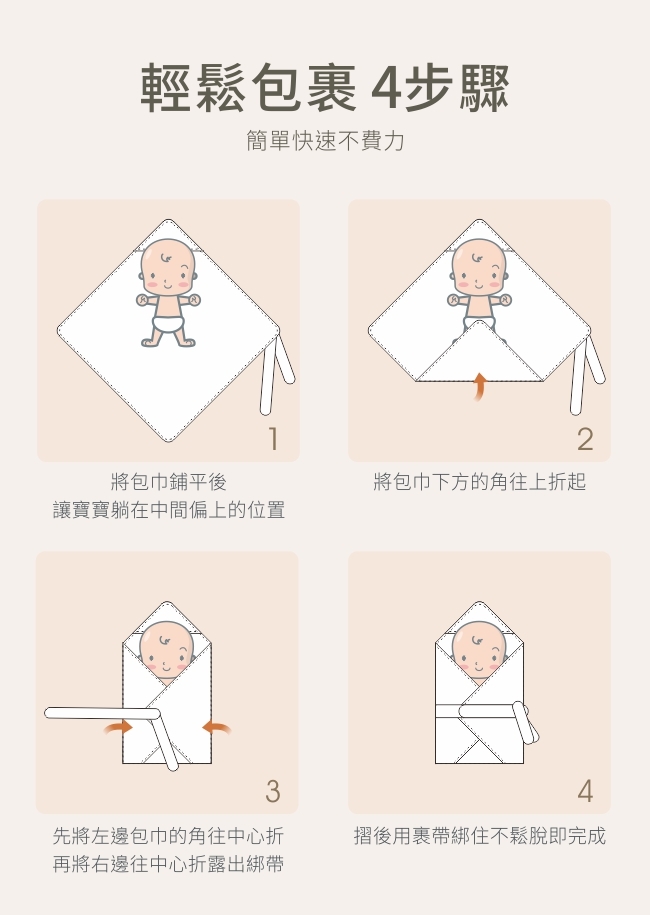 輕鬆包裹 4步驟

簡單快速不費力

1

將包巾鋪平後
讓寶寶躺在中間偏上的位置

2

將包巾下方的角往上折起

3

先將左邊包巾的角往中心折
再將右邊往中心折露出綁帶

4

摺後用裹帶綁住不鬆脫即完成