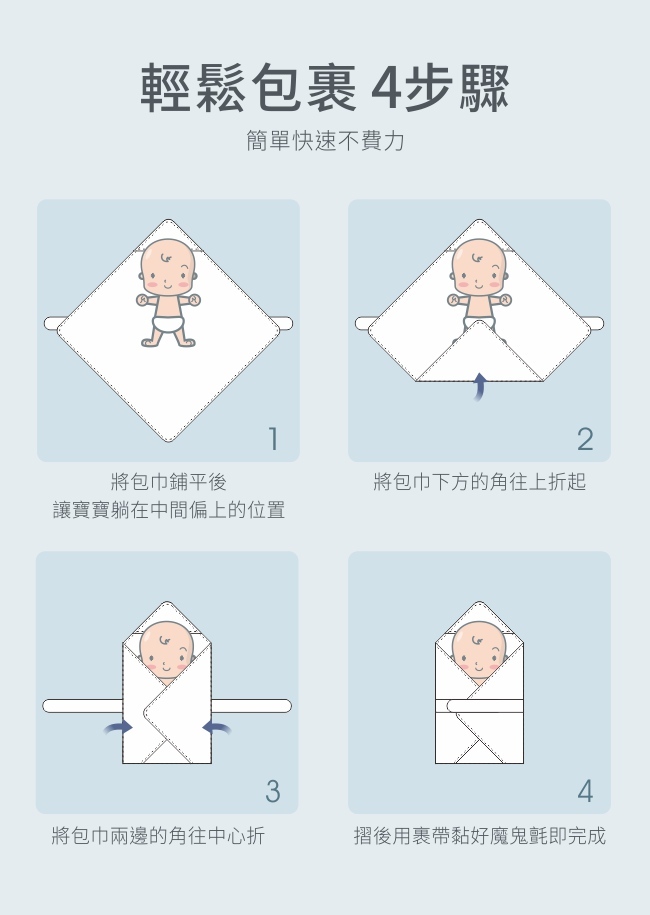 輕鬆包裹 4步驟

簡單快速不費力

1

將包巾鋪平後
讓寶寶躺在中間偏上的位置

2

將包巾下方的角往上折起

3

將包巾兩邊的角往中心折

4

摺後用裹帶黏好魔鬼氈即完成