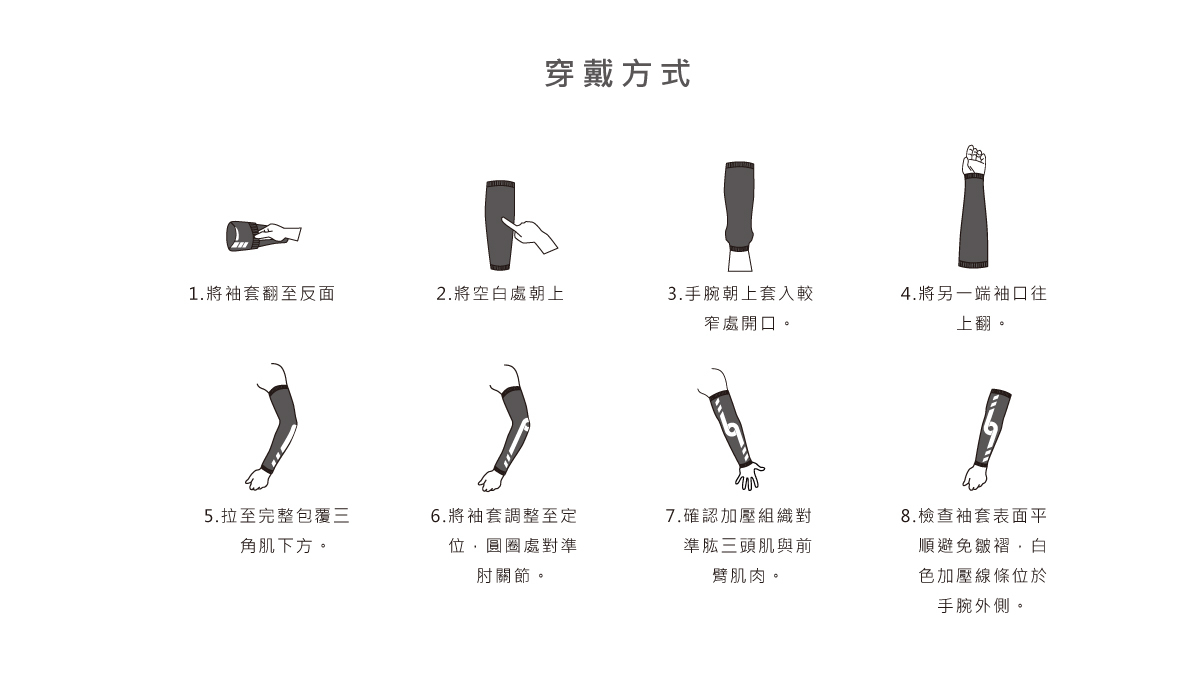 穿戴方式

1.將袖套翻至反面

2.將空白處朝上

3.手腕朝上套入較窄處開口。

4.將另一端袖口往上翻。

5.拉至完整包覆三角肌下方。

6.將袖套調整至定位，圓圈處對準肘關節。

7.確認加壓組織對準肱三頭肌與前臂肌肉。

8.檢查袖套表面平順避免皺褶，白色加壓線條位於手腕外側。