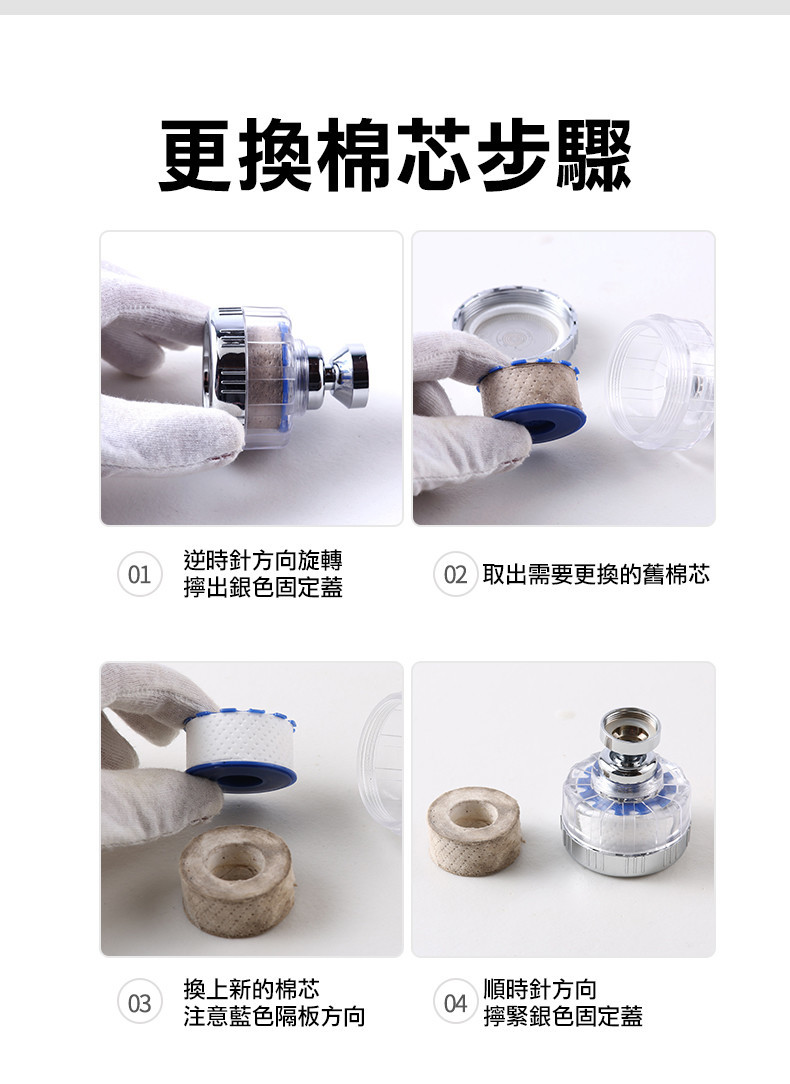 更換棉芯步驟

01 逆時針方向旋轉 擰出銀色固定蓋

02 取出需要更換的舊棉芯

03 換上新的棉芯 注意藍色隔板方向

04 順時針方向 擰緊銀色固定蓋