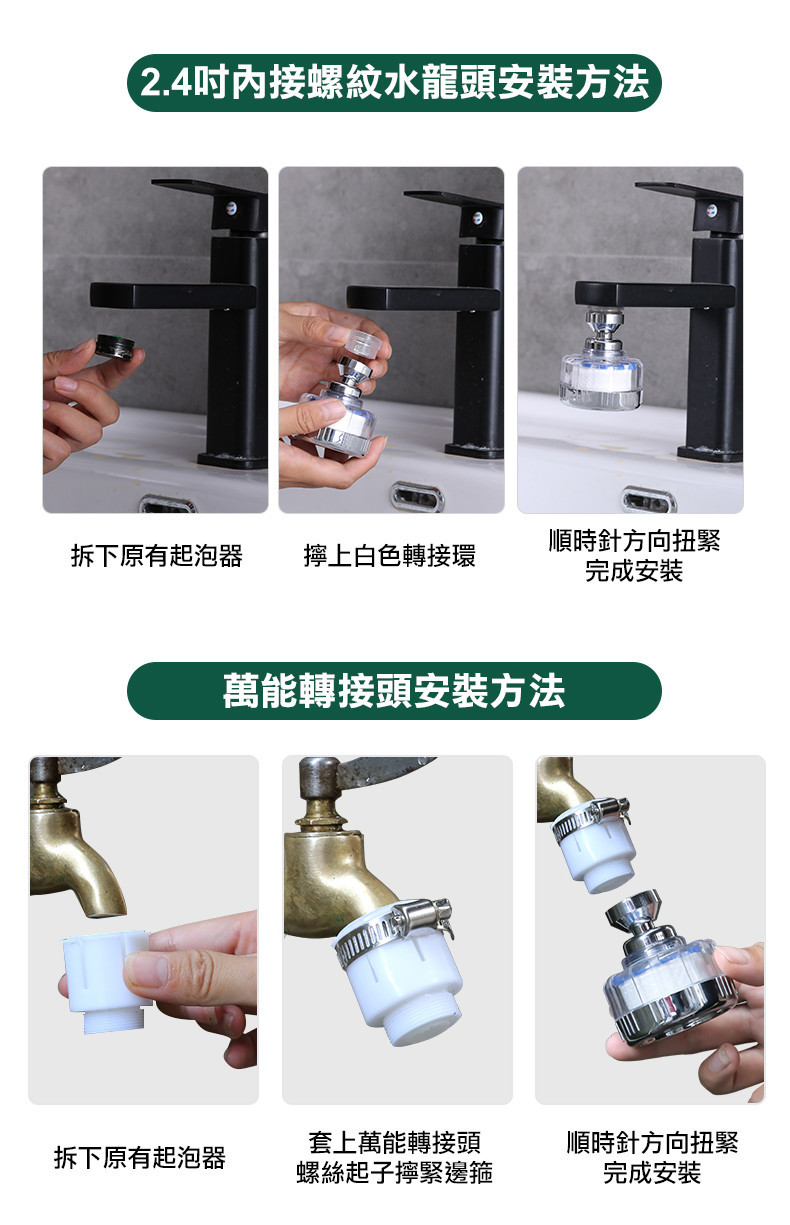 2.4吋內接螺紋水龍頭安裝方法

拆下原有起泡器

擰上白色轉接環

順時針方向扭緊
完成安裝

萬能轉接頭安裝方法

拆下原有起泡器

套上萬能轉接頭
螺絲起子擰緊邊箍

順時針方向扭緊
完成安裝