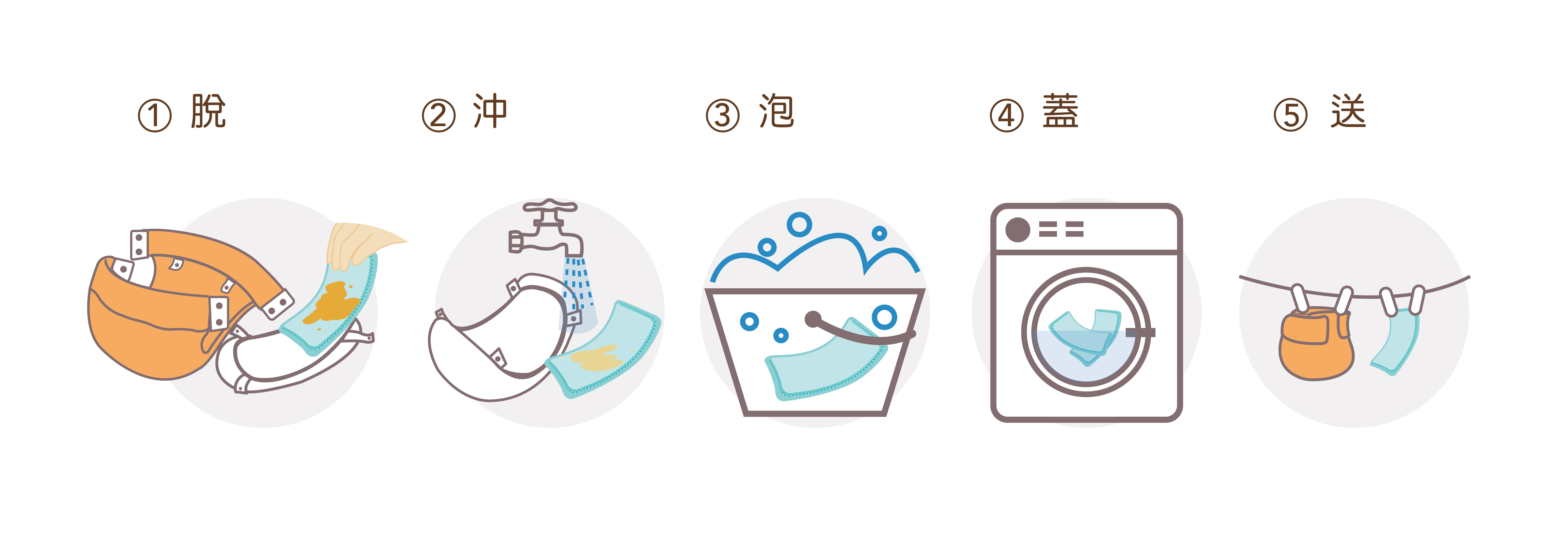 ① 脫

② 沖

③ 泡

④ 蓋

⑤ 送