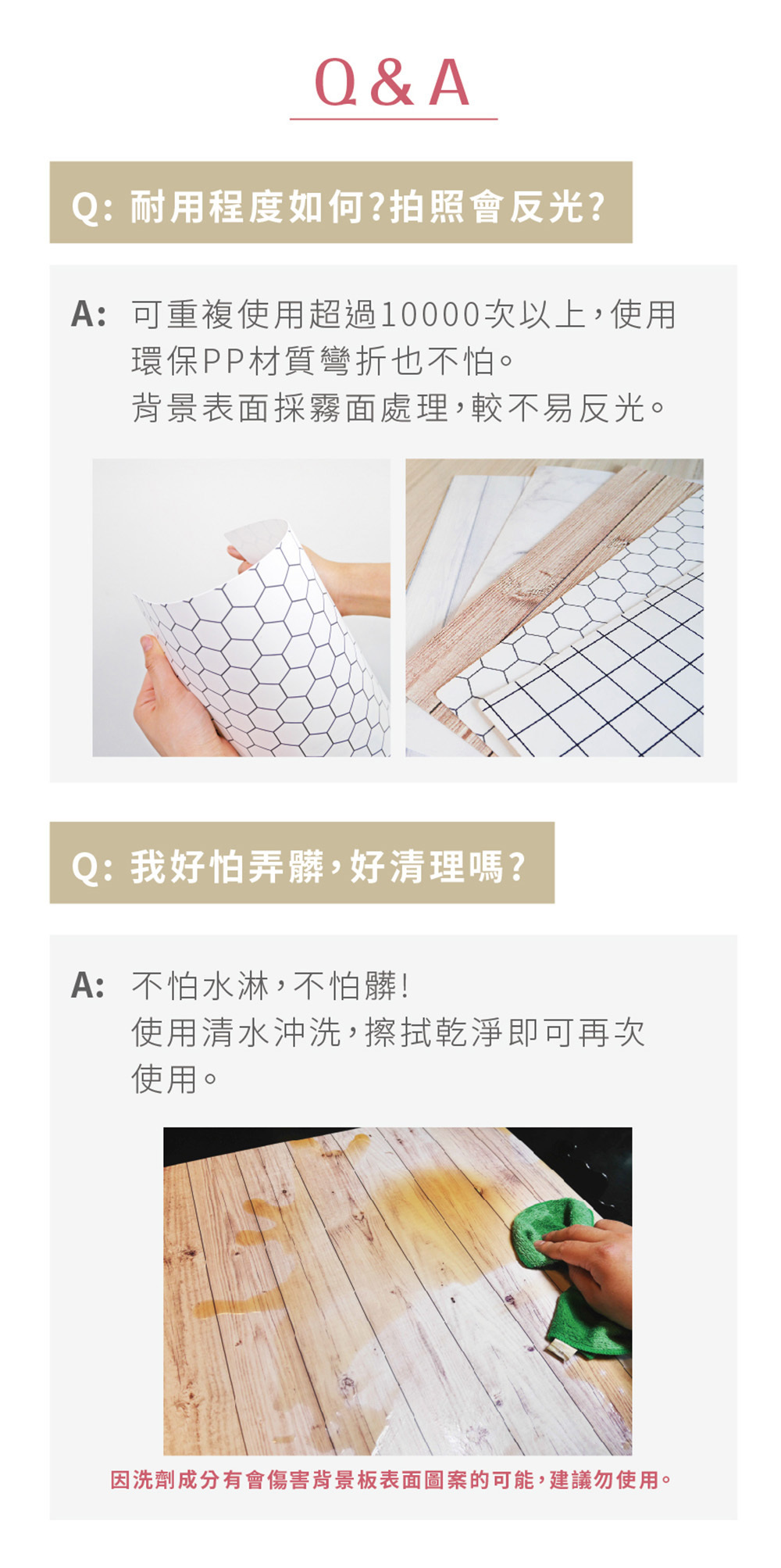 Q & A

Q: 耐用程度如何?拍照會反光?

A: 可重複使用超過10000次以上,使用環保PP材質彎折也不怕。
背景表面採霧面處理,較不易反光。

Q: 我好怕弄髒,好清理嗎?

A: 不怕水淋,不怕髒!
使用清水沖洗,擦拭乾淨即可再次使用。

因洗劑成分有會傷害背景板表面圖案的可能,建議勿使用。