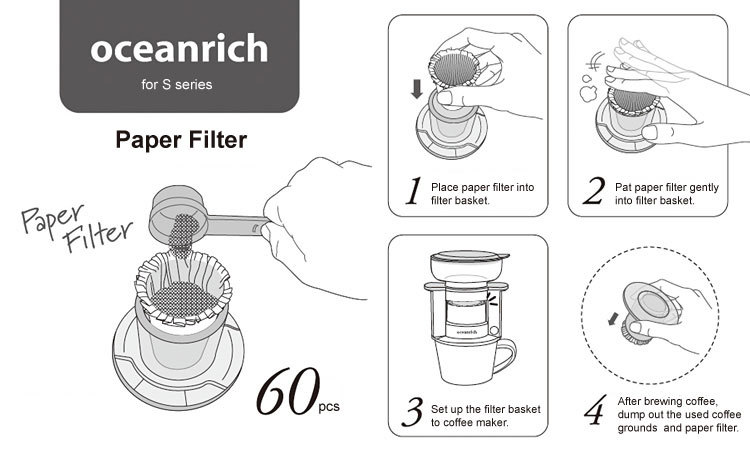 oceanrich
for S series

Paper Filter

Paper Filter

60 pcs

1 Place paper filter into filter basket.

2 Pat paper filter gently into filter basket.

oceanrich

3 Set up the filter basket to coffee maker.

4 After brewing coffee, dump out the used coffee grounds and paper filter.