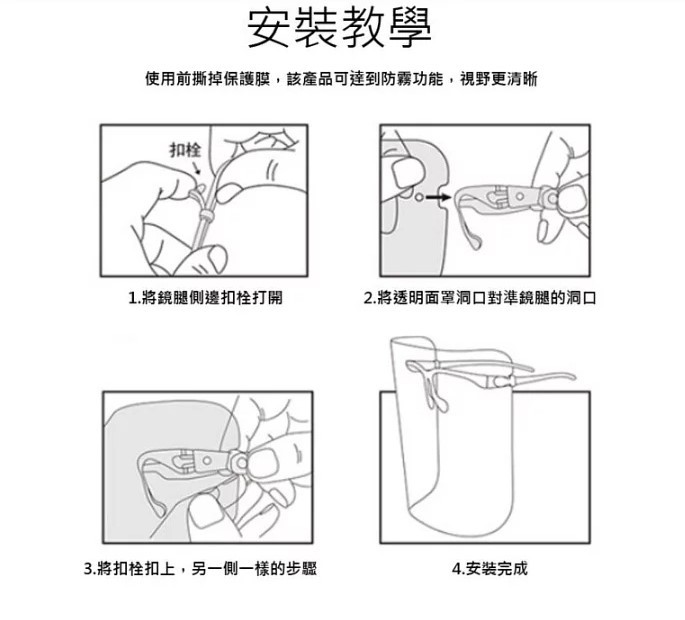 安裝教學

使用前撕掉保護膜，該產品可達到防霧功能，視野更清晰

扣栓

1.將鏡腿側邊扣栓打開

2.將透明面罩洞口對準鏡腿的洞口

3.將扣栓扣上，另一側一樣的步驟

4.安裝完成