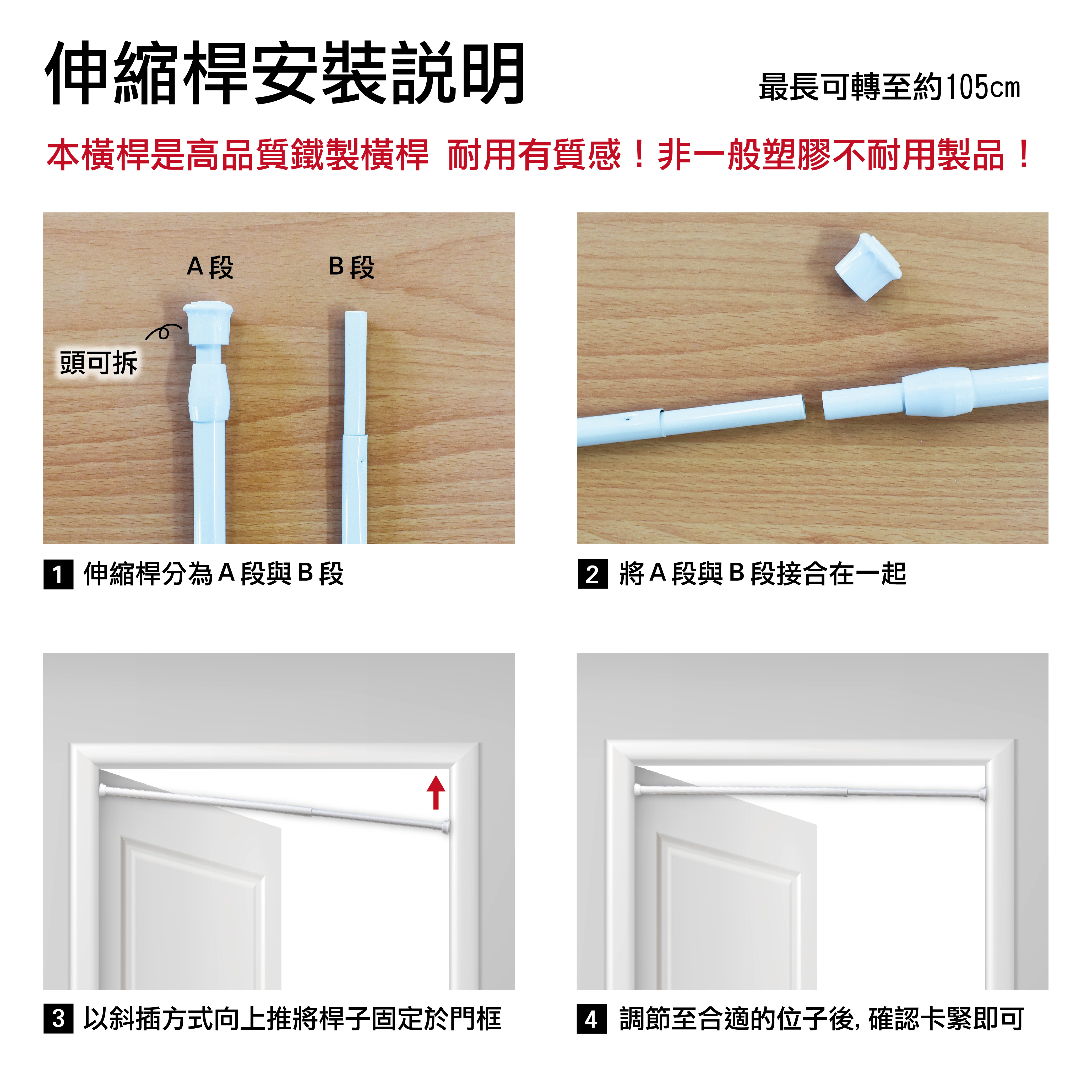 伸縮桿安裝說明

最長可轉至約105cm

本橫桿是高品質鐵製橫桿 耐用有質感！非一般塑膠不耐用製品！

A 段

B 段

頭可拆

1 伸縮桿分為 A 段與 B 段

2 將 A 段與 B 段接合在一起

3 以斜插方式向上推將桿子固定於門框

4 調節至合適的位子後, 確認卡緊即可