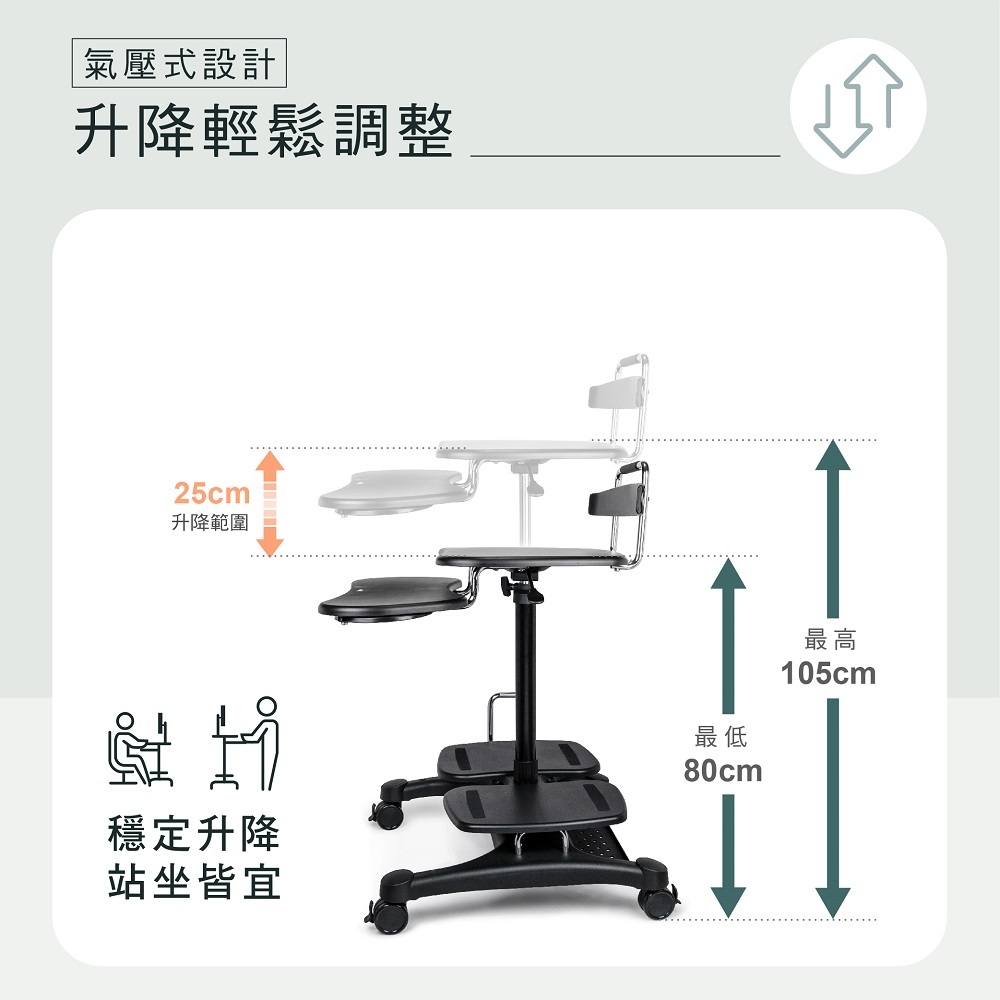 氣壓式設計
升降輕鬆調整

25cm
升降範圍

最高
105cm

最低
80cm

穩定升降
站坐皆宜