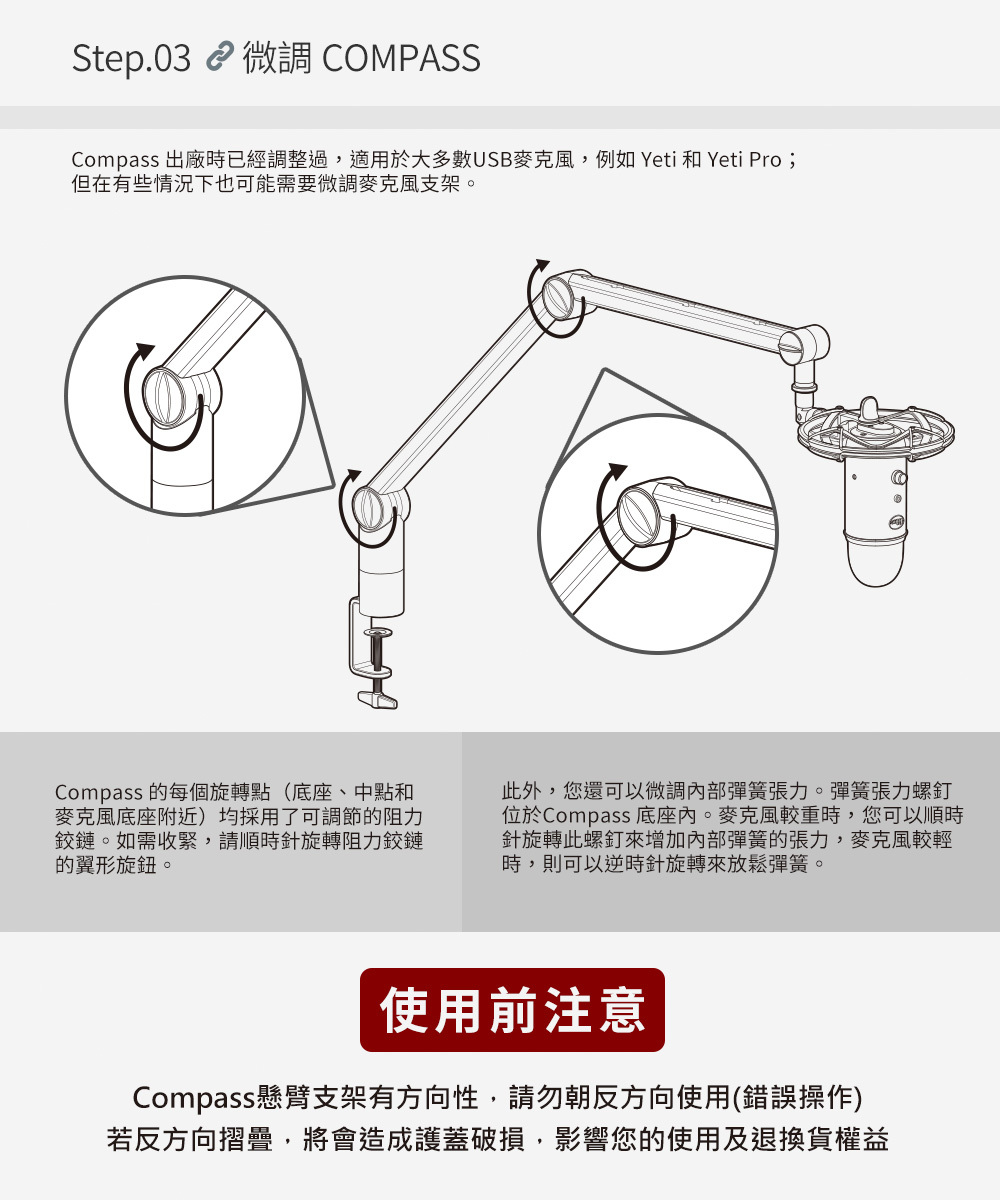 Step.03 微調 COMPASS

Compass 出廠時已經調整過，適用於大多數USB麥克風，例如 Yeti 和 Yeti Pro；但在有些情況下也可能需要微調麥克風支架。

Compass 的每個旋轉點（底座、中點和麥克風底座附近）均採用了可調節的阻力鉸鏈。如需收緊，請順時針旋轉阻力鉸鏈的翼形旋鈕。

此外，您還可以微調內部彈簧張力。彈簧張力螺釘位於Compass 底座內。麥克風較重時，您可以順時針旋轉此螺釘來增加內部彈簧的張力，麥克風較輕時，則可以逆時針旋轉來放鬆彈簧。

使用前注意

Compass懸臂支架有方向性，請勿朝反方向使用(錯誤操作)
若反方向摺疊，將會造成護蓋破損，影響您的使用及退換貨權益