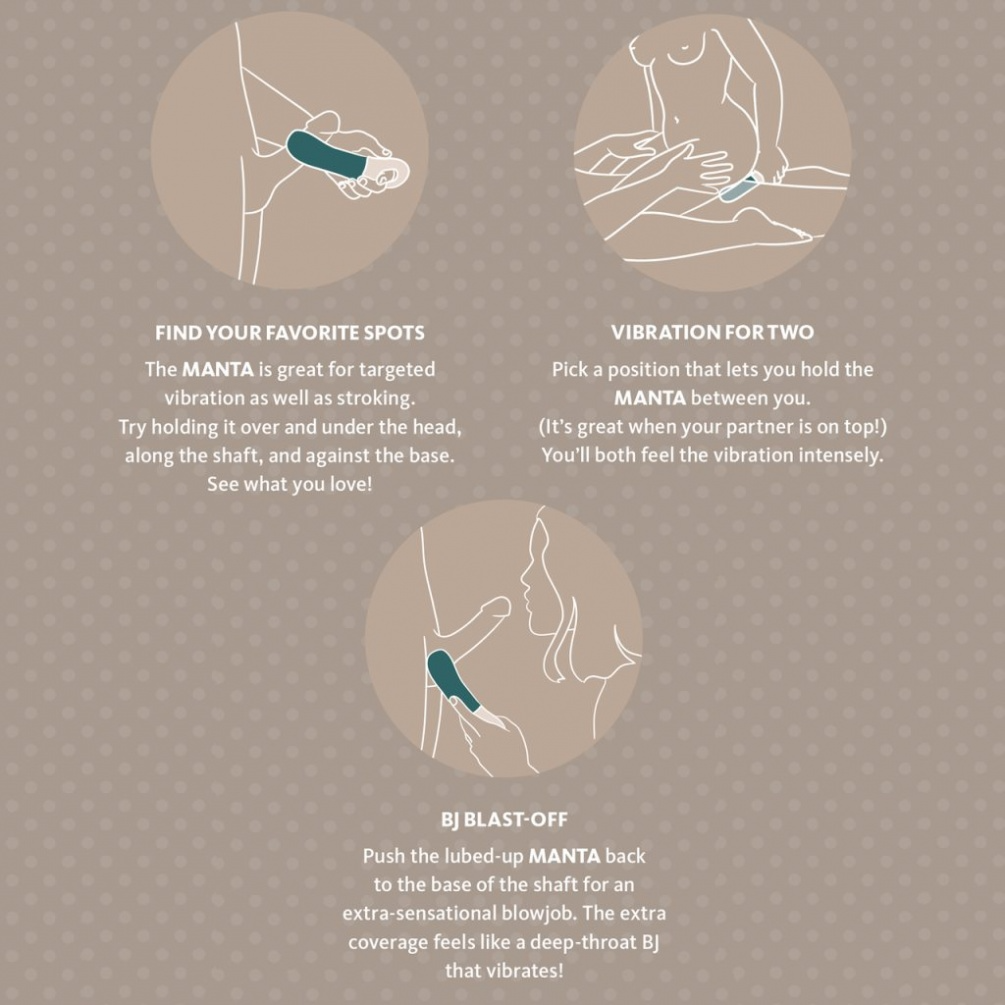 FIND YOUR FAVORITE SPOTS

The MANTA is great for targeted vibration as well as stroking. Try holding it over and under the head, along the shaft, and against the base. See what you love!

VIBRATION FOR TWO

Pick a position that lets you hold the MANTA between you. (It's great when your partner is on top!) You'll both feel the vibration intensely.

BJ BLAST-OFF

Push the lubed-up MANTA back to the base of the shaft for an extra-sensational blowjob. The extra coverage feels like a deep-throat BJ that vibrates!