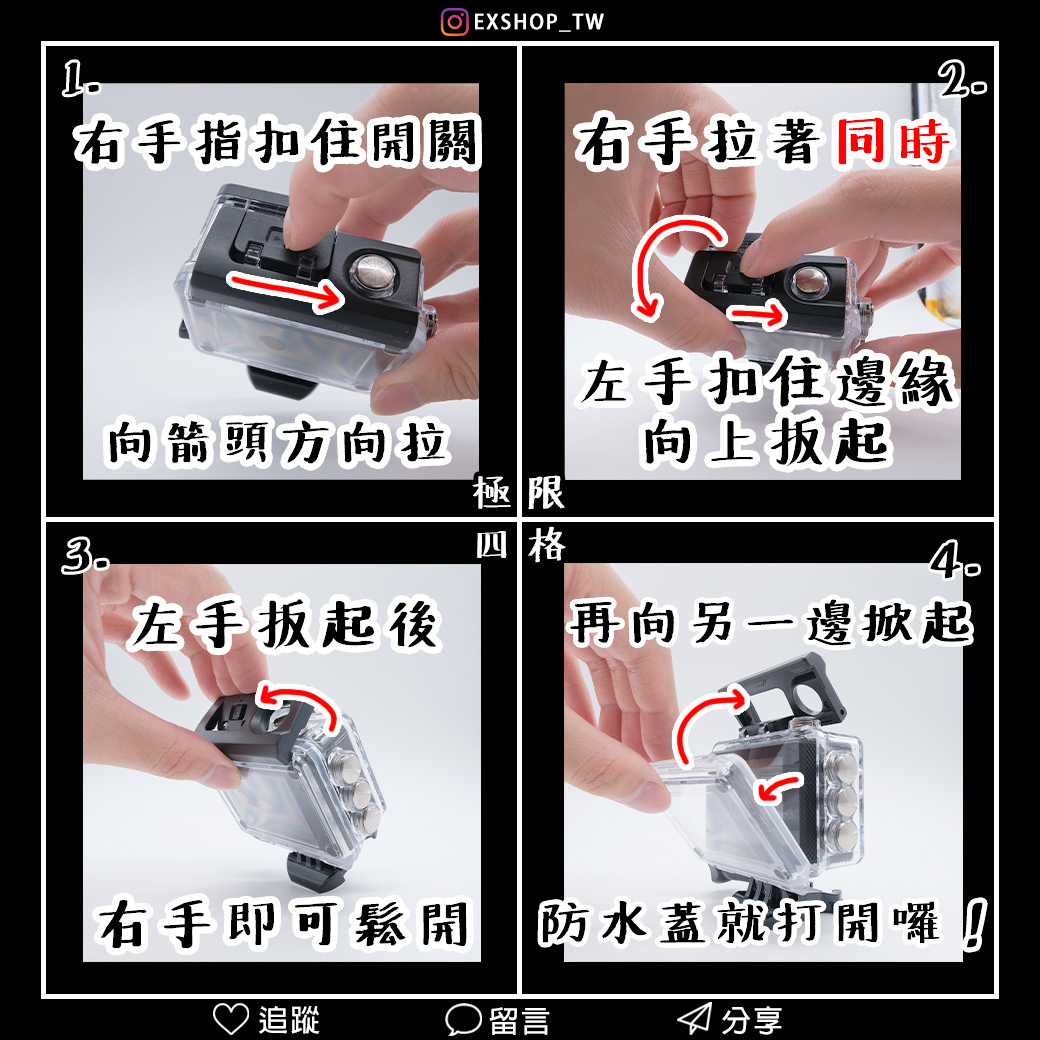 EXSHOP_TW

1.
右手指扣住開關
向箭頭方向拉

2.
右手拉著同時
左手扣住邊緣
向上扳起

極限
四格

3.
左手扳起後
右手即可鬆開

4.
再向另一邊掀起
防水蓋就打開囉！

追蹤
留言
分享