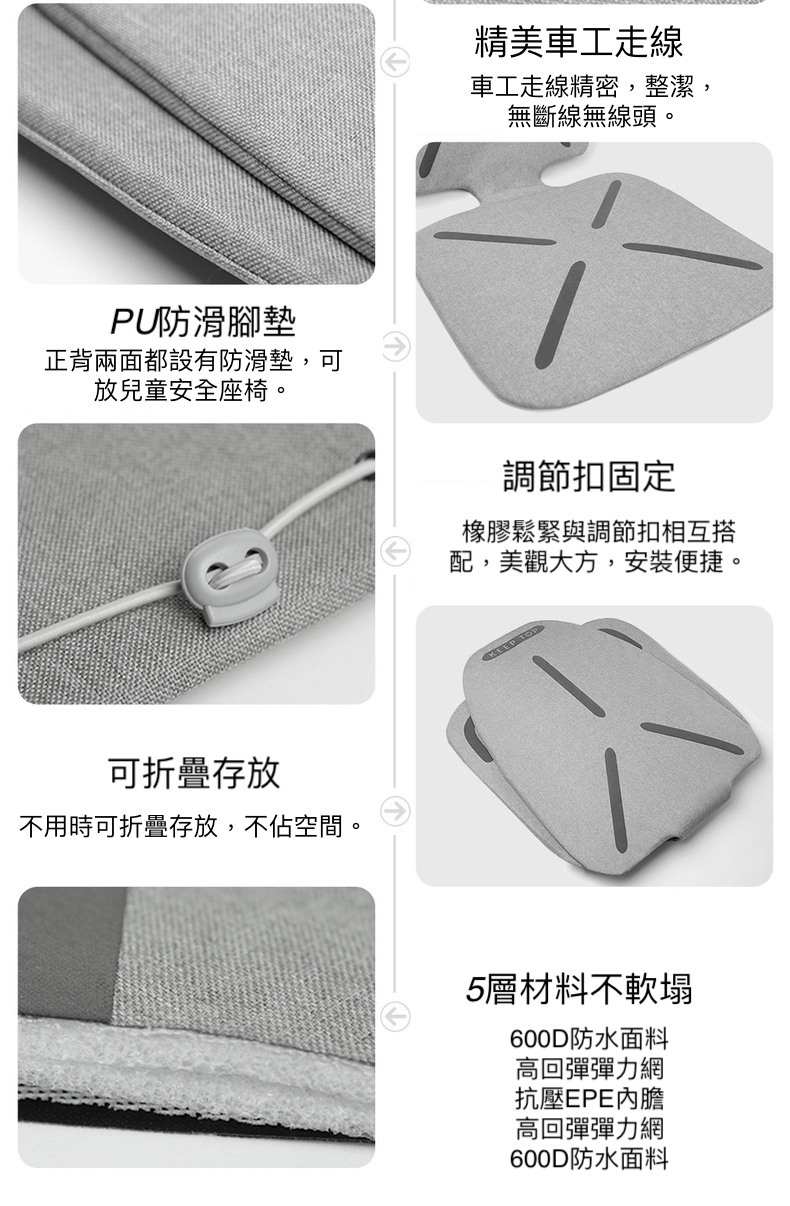 精美車工走線

車工走線精密，整潔，無斷線無線頭。

PU防滑腳墊

正背兩面都設有防滑墊，可放兒童安全座椅。

調節扣固定

橡膠鬆緊與調節扣相互搭配，美觀大方，安裝便捷。

KEEP TOP

可折疊存放

不用時可折疊存放，不佔空間。

5層材料不軟塌

600D防水面料
高回彈彈力網
抗壓EPE內膽
高回彈彈力網
600D防水面料