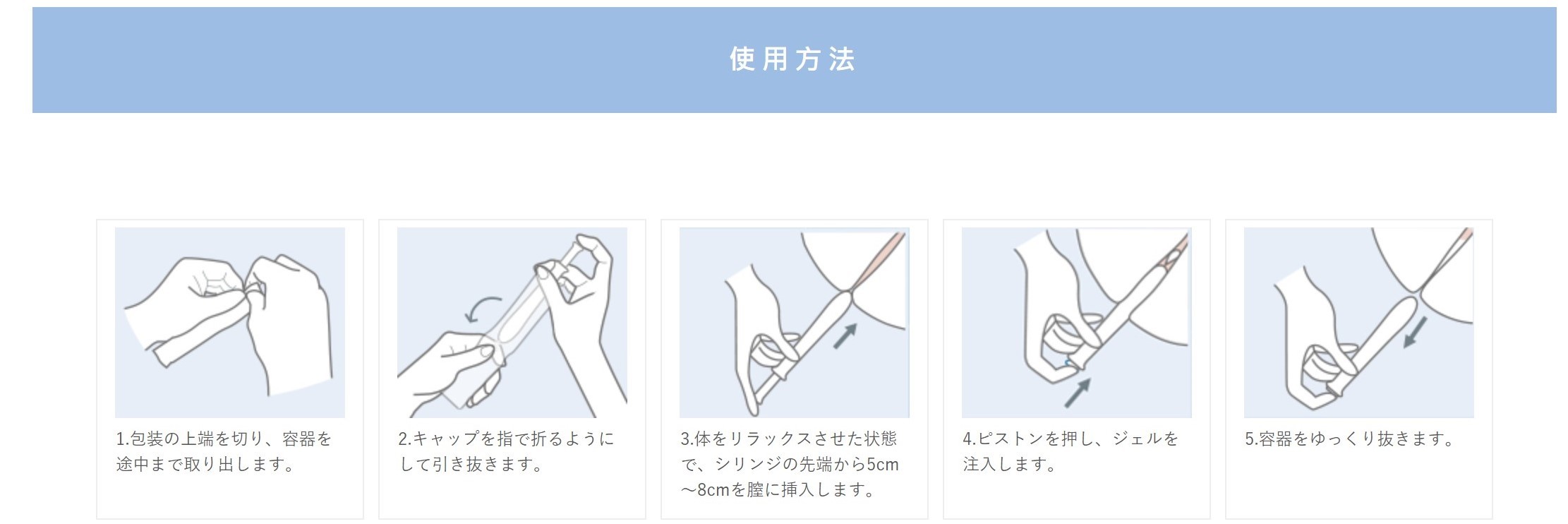 使用方法

1.包装の上端を切り、容器を途中まで取り出します。

2.キャップを指で折るようにして引き抜きます。

3.体をリラックスさせた状態で、シリンジの先端から5cm～8cmを膣に挿入します。

4.ピストンを押し、ジェルを注入します。

5.容器をゆっくり抜きます。