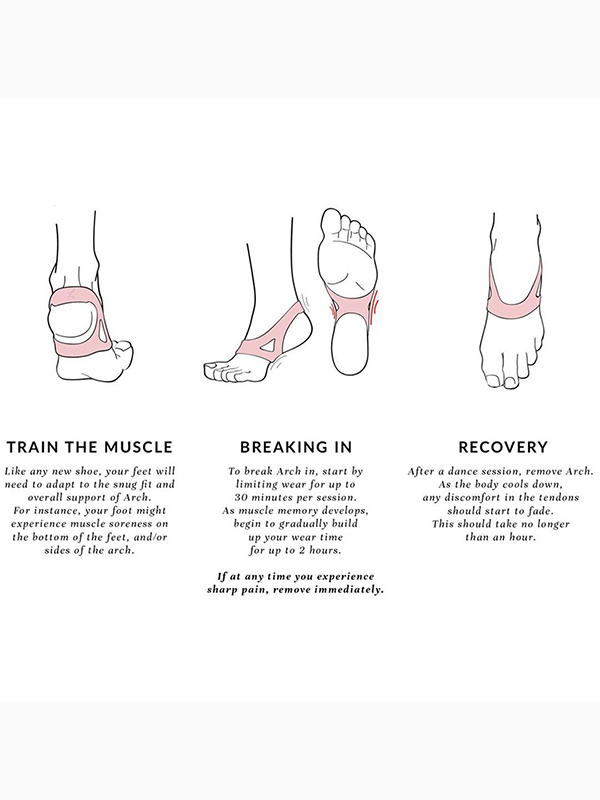 TRAIN THE MUSCLE

Like any new shoe, your feet will need to adapt to the snug fit and overall support of Arch. For instance, your foot might experience muscle soreness on the bottom of the feet, and/or sides of the arch.

BREAKING IN

To break Arch in, start by limiting wear for up to 30 minutes per session. As muscle memory develops, begin to gradually build up your wear time for up to 2 hours.

If at any time you experience sharp pain, remove immediately.

RECOVERY

After a dance session, remove Arch. As the body cools down, any discomfort in the tendons should start to fade. This should take no longer than an hour.