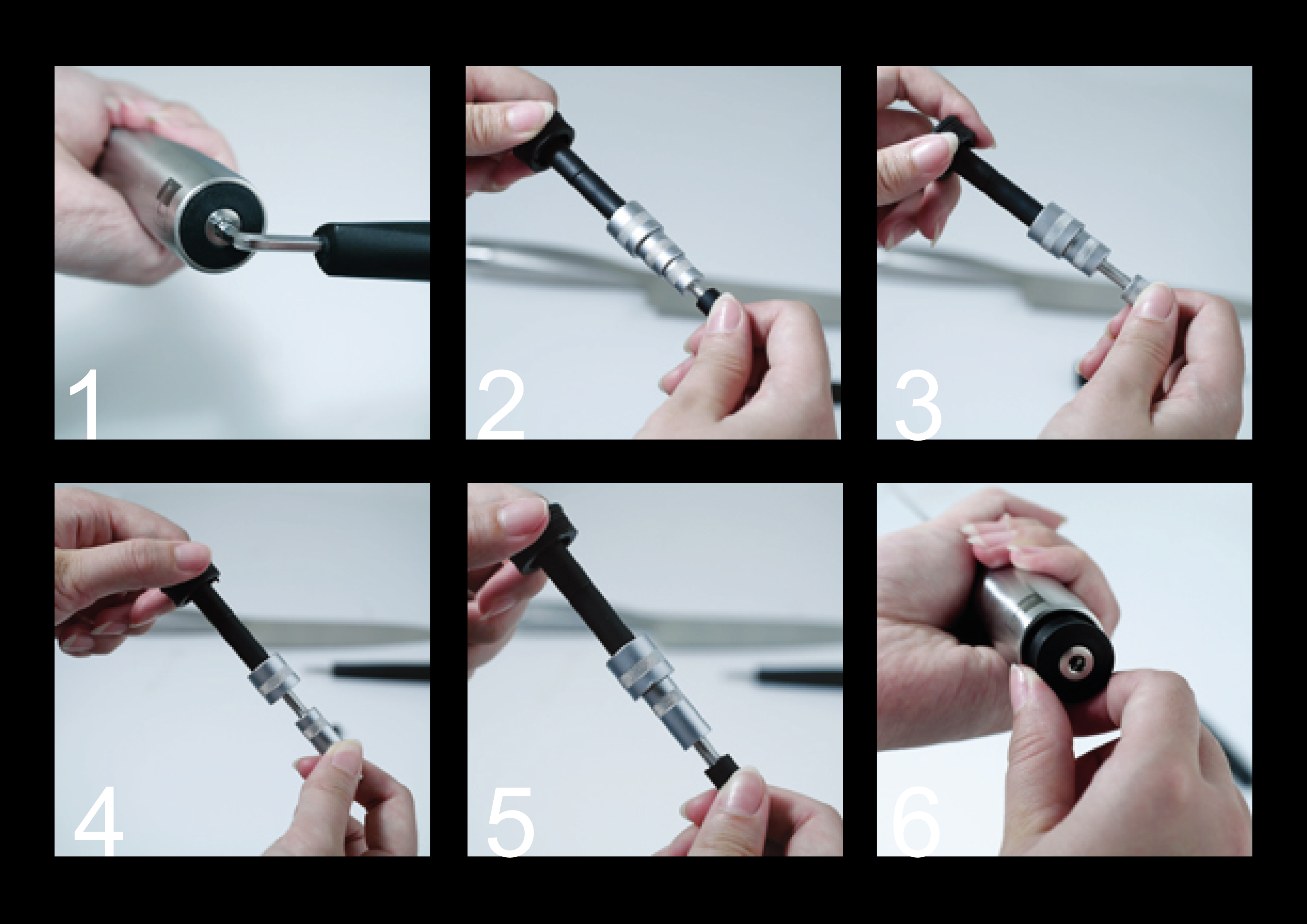 1

2

3

4

5

6