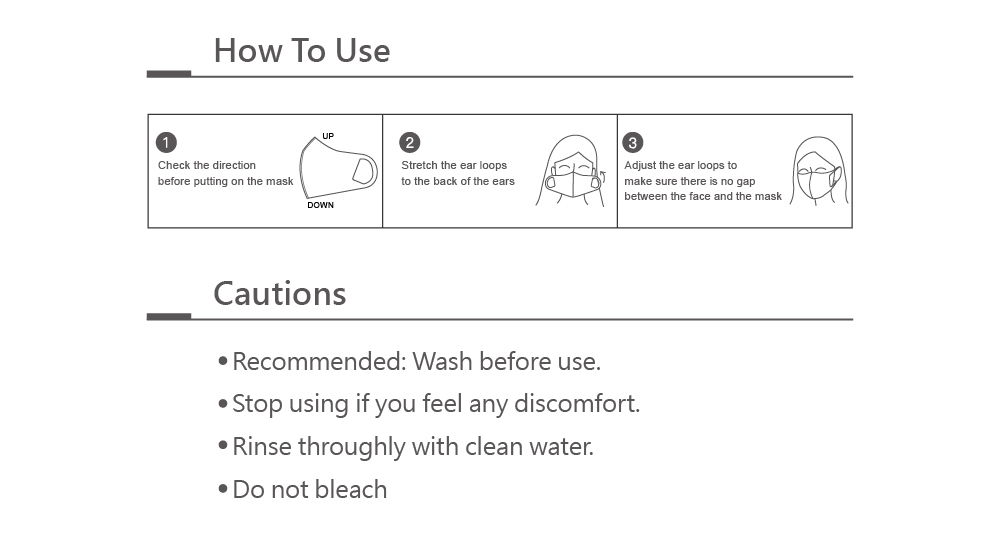 How To Use

1
Check the direction before putting on the mask
UP
DOWN

2
Stretch the ear loops to the back of the ears

3
Adjust the ear loops to make sure there is no gap between the face and the mask

Cautions

• Recommended: Wash before use.
• Stop using if you feel any discomfort.
• Rinse throughly with clean water.
• Do not bleach