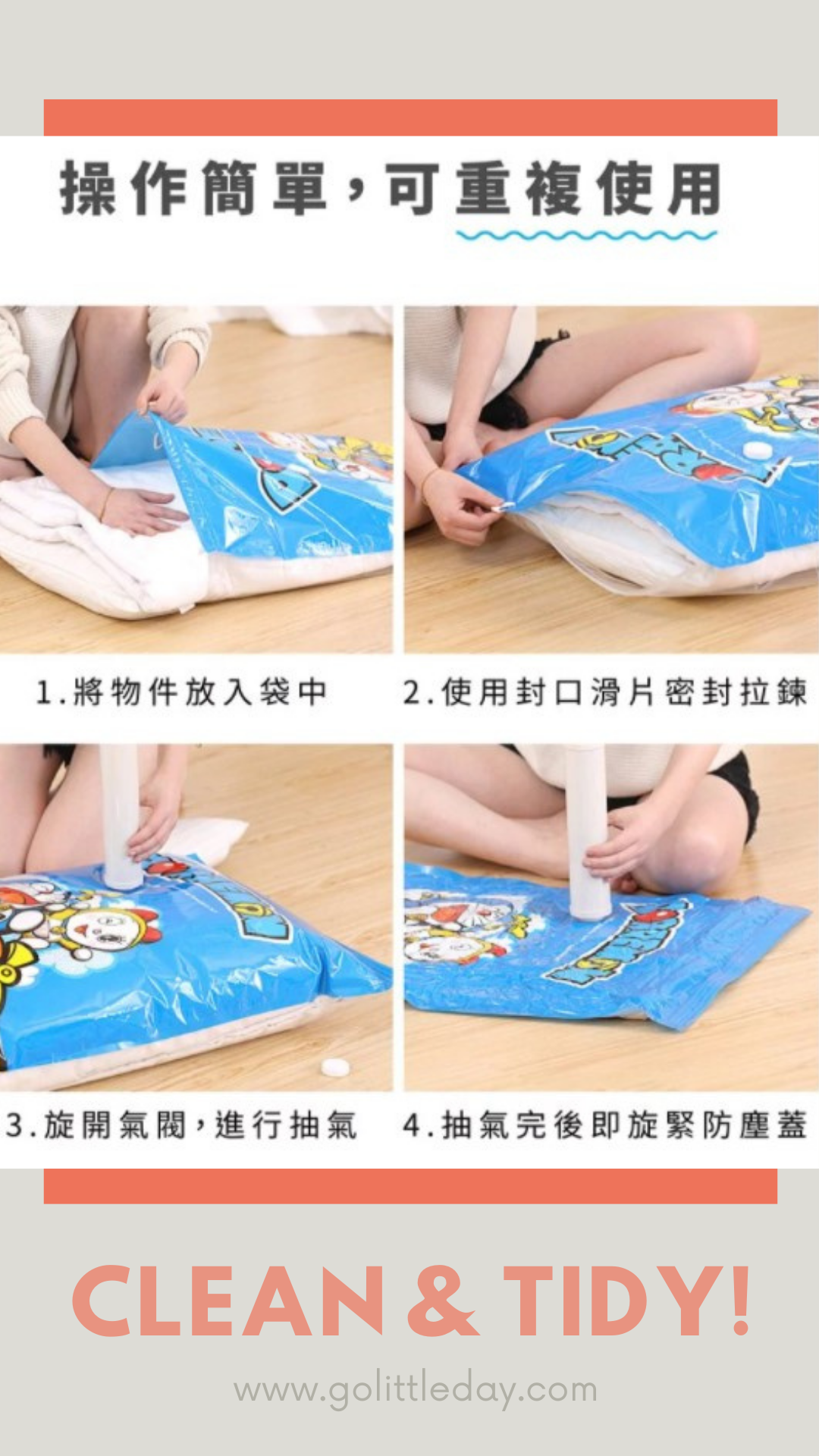 操作簡單，可重複使用

1.將物件放入袋中

2.使用封口滑片密封拉鍊

3.旋開氣閥，進行抽氣

4.抽氣完後即旋緊防塵蓋

CLEAN & TIDY!

www.golittleday.com