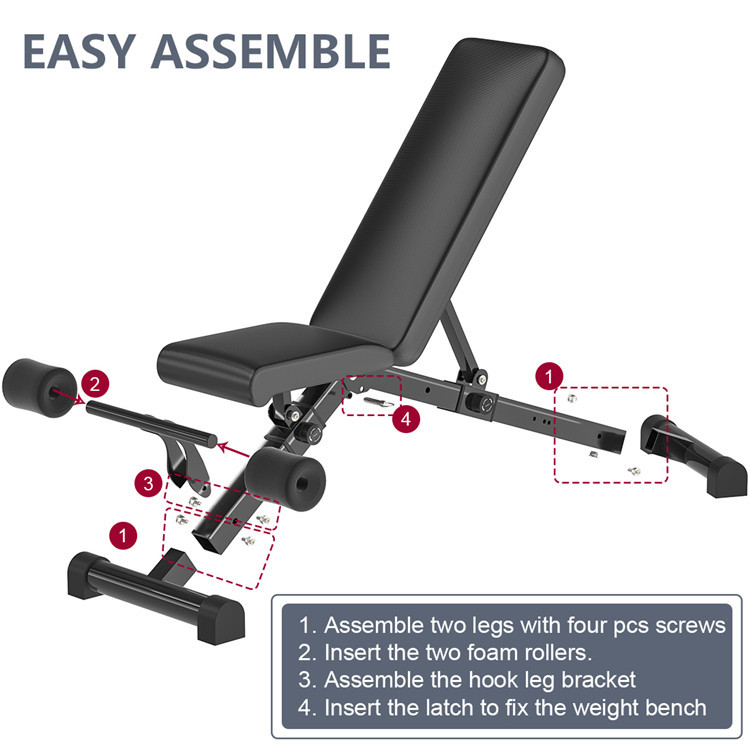 EASY ASSEMBLE

2

4

1

3

1

1. Assemble two legs with four pcs screws
2. Insert the two foam rollers.
3. Assemble the hook leg bracket
4. Insert the latch to fix the weight bench