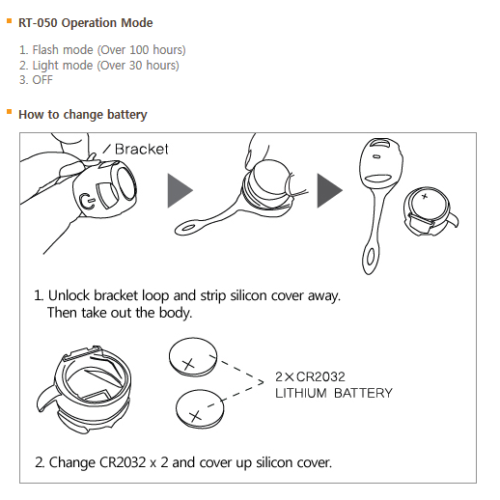 RT-050 Operation Mode

1. Flash mode (Over 100 hours)
2. Light mode (Over 30 hours)
3. OFF

How to change battery

Bracket

1. Unlock bracket loop and strip silicon cover away. Then take out the body.

2×CR2032
LITHIUM BATTERY

2. Change CR2032 x 2 and cover up silicon cover.