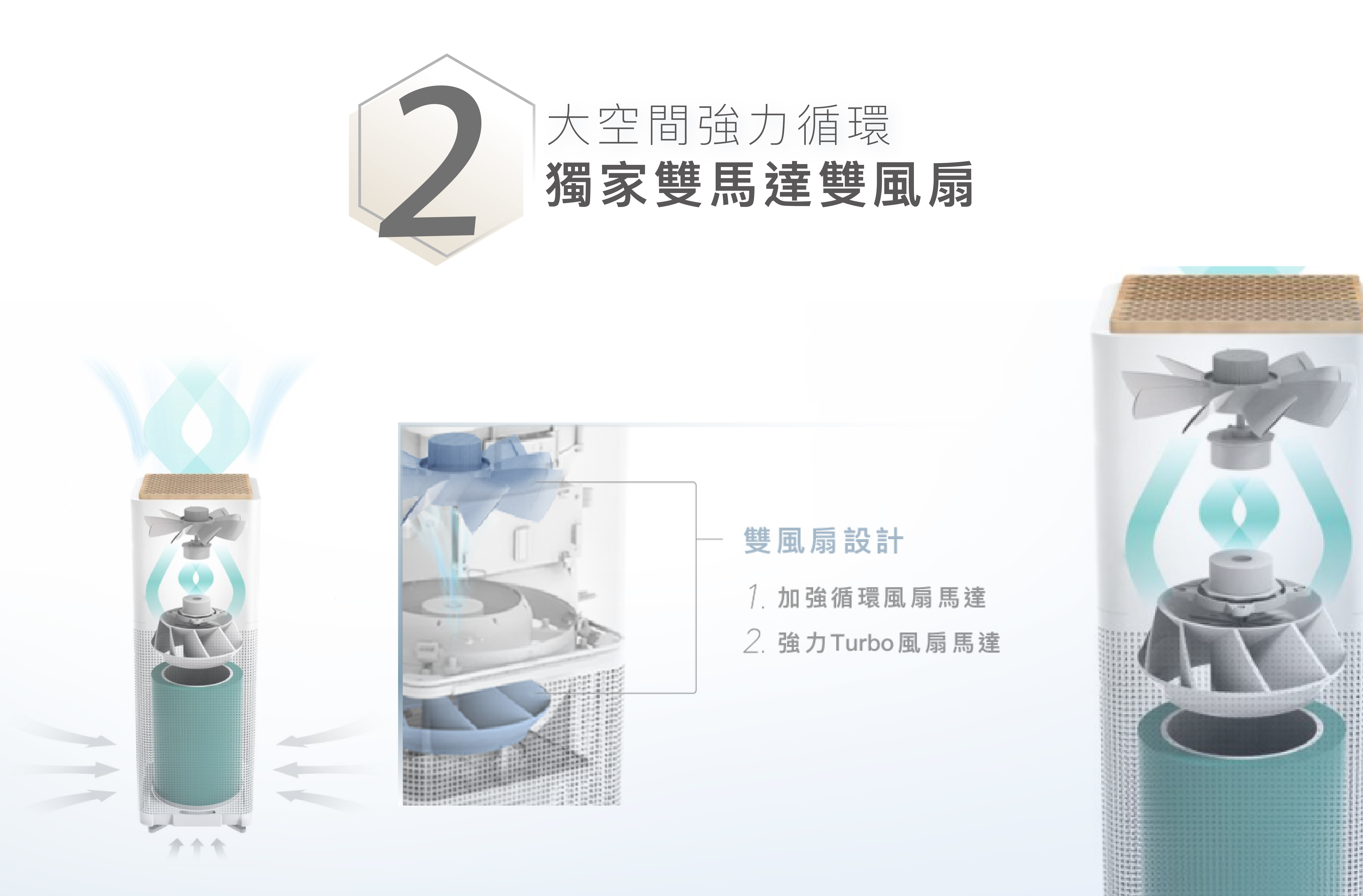 2

大空間強力循環
獨家雙馬達雙風扇

雙風扇設計

1. 加強循環風扇馬達
2. 強力Turbo風扇馬達