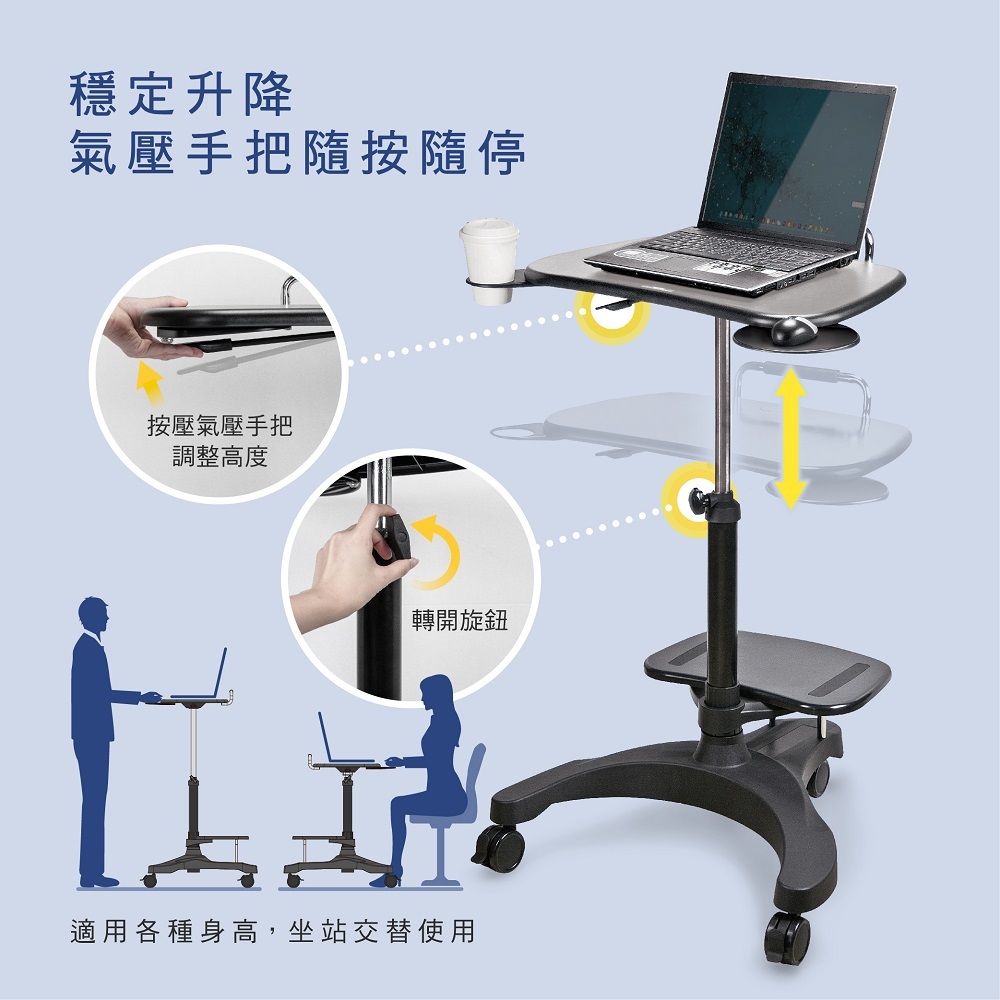 穩定升降
氣壓手把隨按隨停

按壓氣壓手把
調整高度

轉開旋鈕

適用各種身高，坐站交替使用