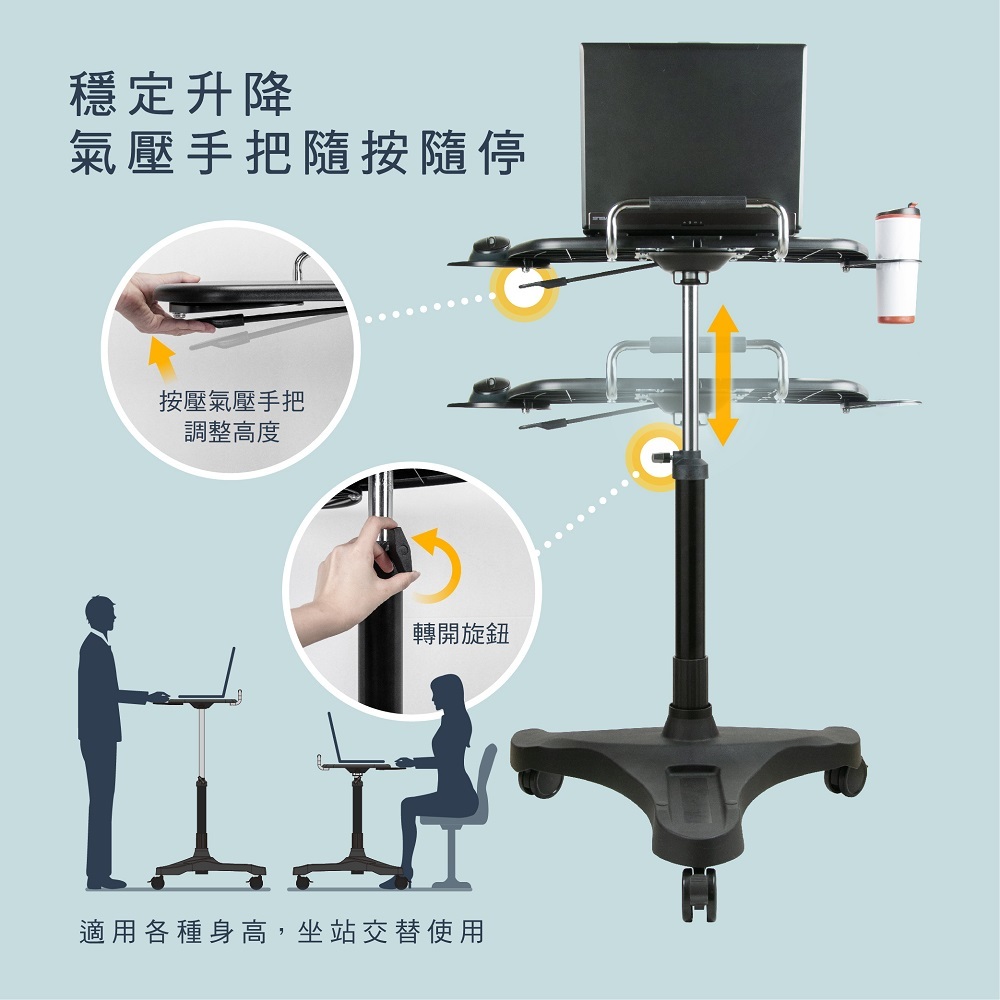 穩定升降
氣壓手把隨按隨停

按壓氣壓手把
調整高度

轉開旋鈕

適用各種身高，坐站交替使用