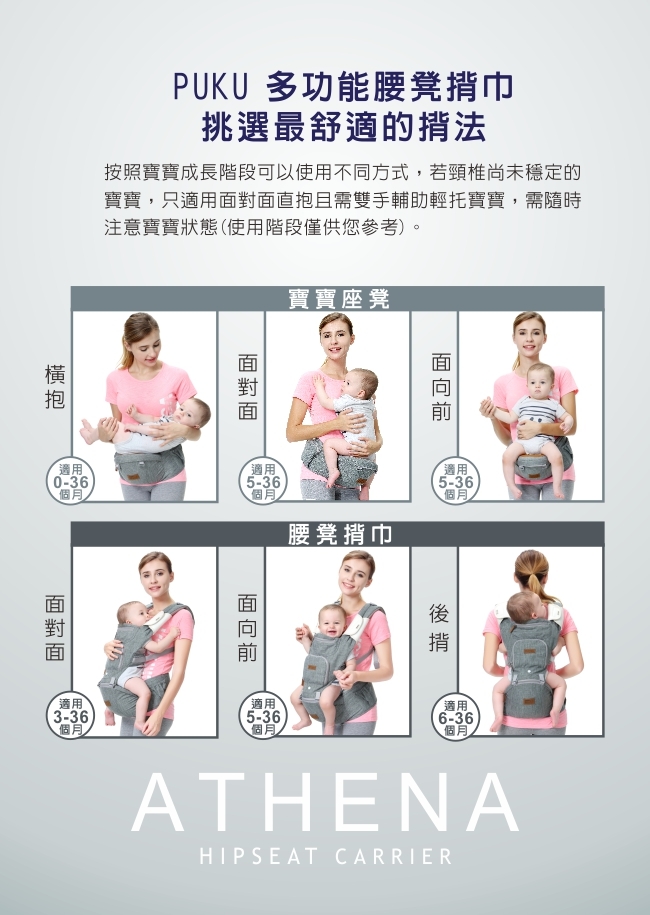 PUKU 多功能腰凳揹巾
挑選最舒適的揹法

按照寶寶成長階段可以使用不同方式，若頸椎尚未穩定的寶寶，只適用面對面直抱且需雙手輔助輕托寶寶，需隨時注意寶寶狀態(使用階段僅供您參考)。

寶寶座凳

橫抱

適用 0-36 個月

面對面

適用 5-36 個月

面向前

適用 5-36 個月

腰凳揹巾

面對面

適用 3-36 個月

面向前

適用 5-36 個月

後揹

適用 6-36 個月

ATHENA
HIPSEAT CARRIER