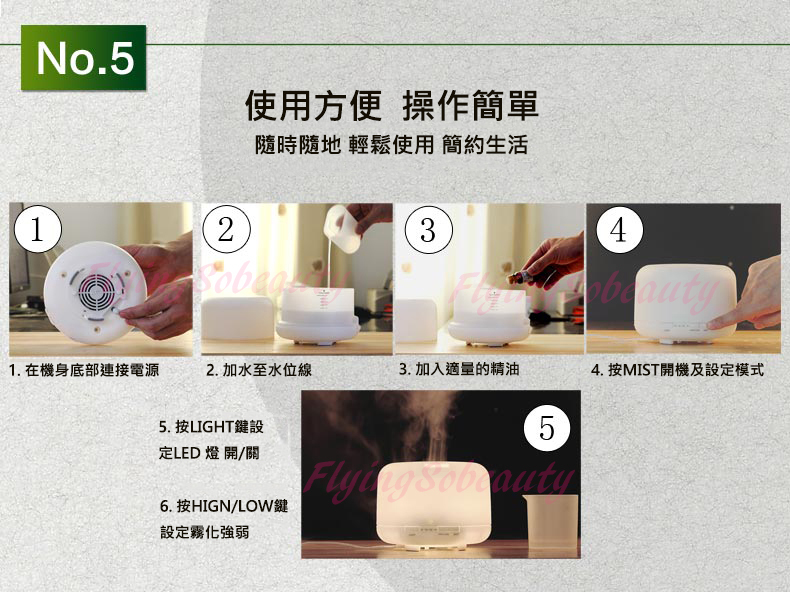 No.5

使用方便 操作簡單

隨時隨地 輕鬆使用 簡約生活

1

FlyingSobeauty

2

3

FlyingSobeauty

4

1. 在機身底部連接電源

2. 加水至水位線

3. 加入適量的精油

4. 按MIST開機及設定模式

5. 按LIGHT鍵設定LED 燈 開/關

6. 按HIGN/LOW鍵設定霧化強弱

5

FlyingSobeauty