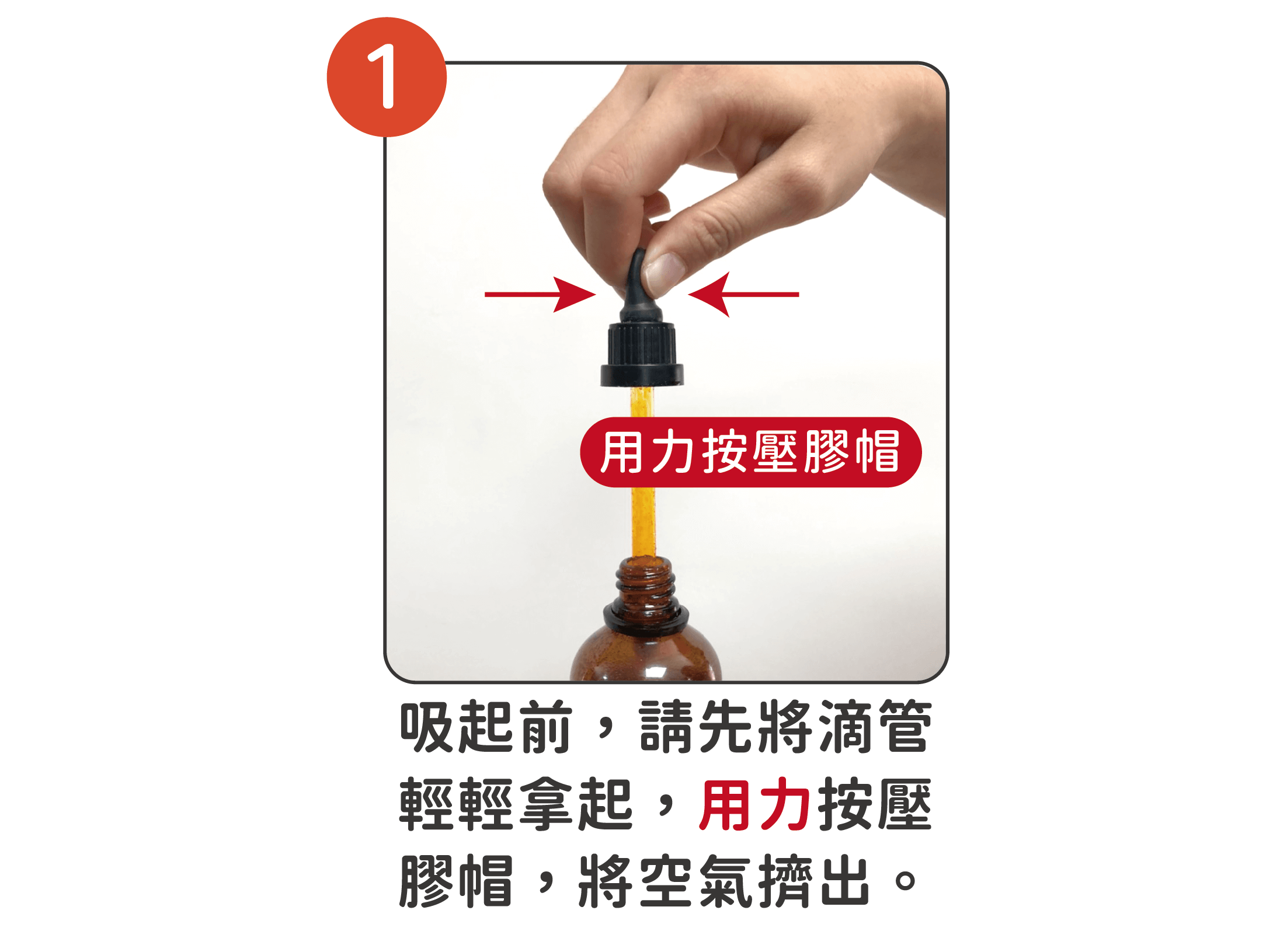 1

用力按壓膠帽

吸起前，請先將滴管輕輕拿起，用力按壓膠帽，將空氣擠出。