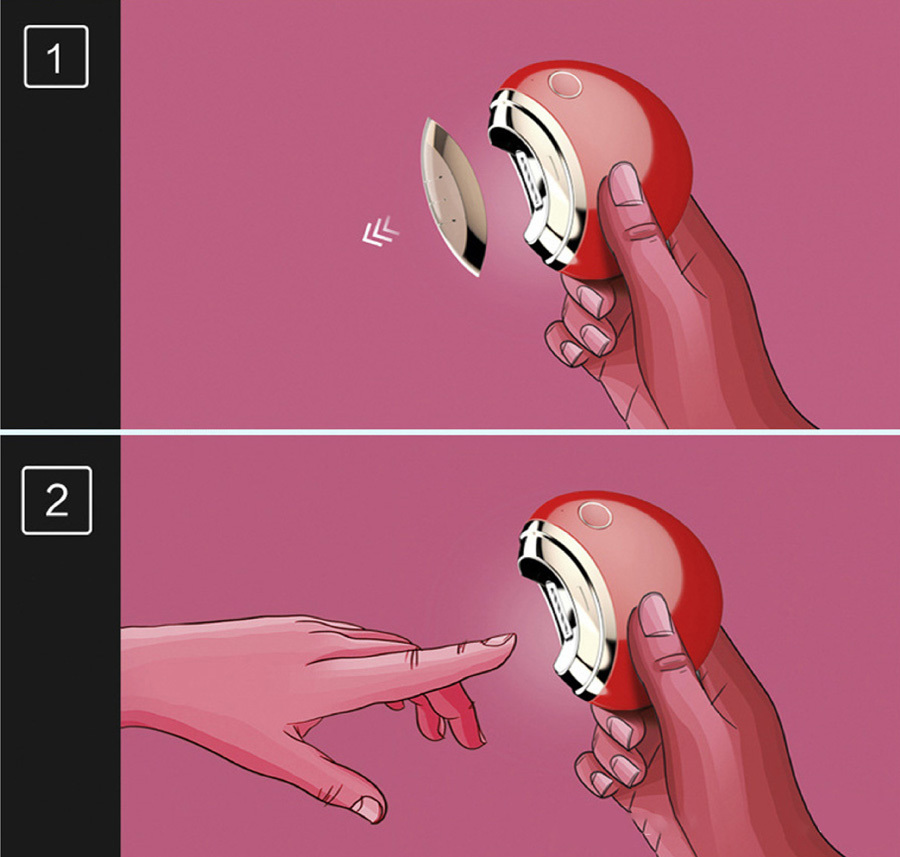 1

2